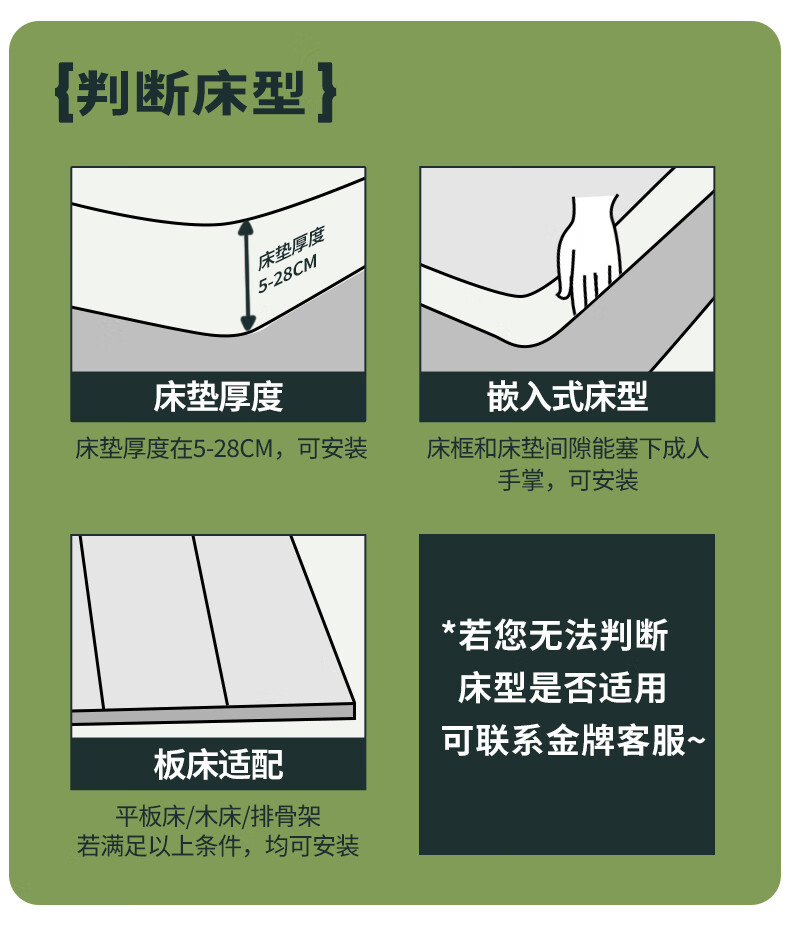 【判断床型】

床垫厚度
5-28CM

床垫厚度

床垫厚度在5-28CM，可安装

嵌入式床型

床框和床垫间隙能塞下成人手掌，可安装

板床适配

平板床/木床/排骨架
若满足以上条件，均可安装

*若您无法判断
床型是否适用
可联系金牌客服~