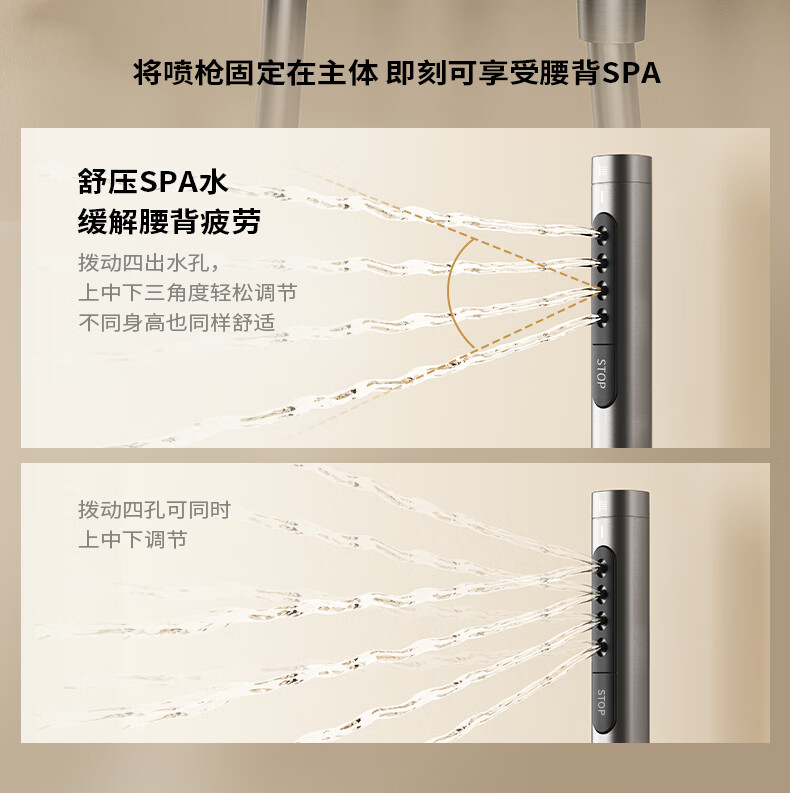 将喷枪固定在主体 即刻可享受腰背SPA

舒压SPA水
缓解腰背疲劳

拨动四出水孔，
上中下三角度轻松调节
不同身高也同样舒适

STOP

拨动四孔可同时
上中下调节

STOP