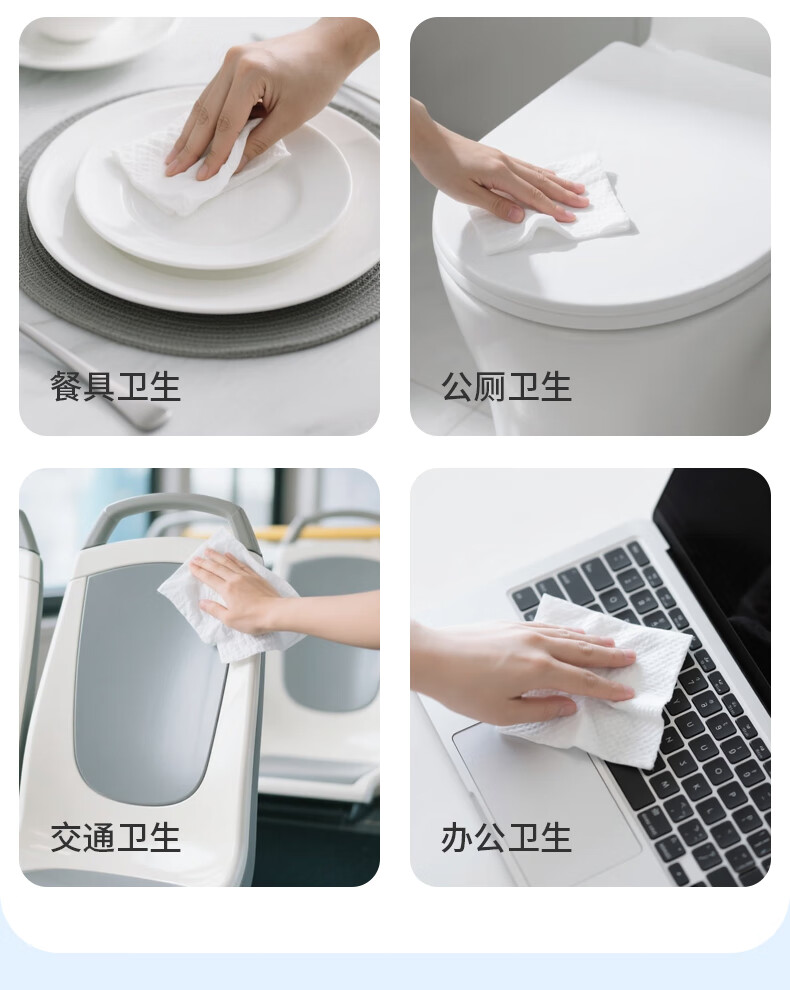 餐具卫生

公厕卫生

交通卫生

办公卫生