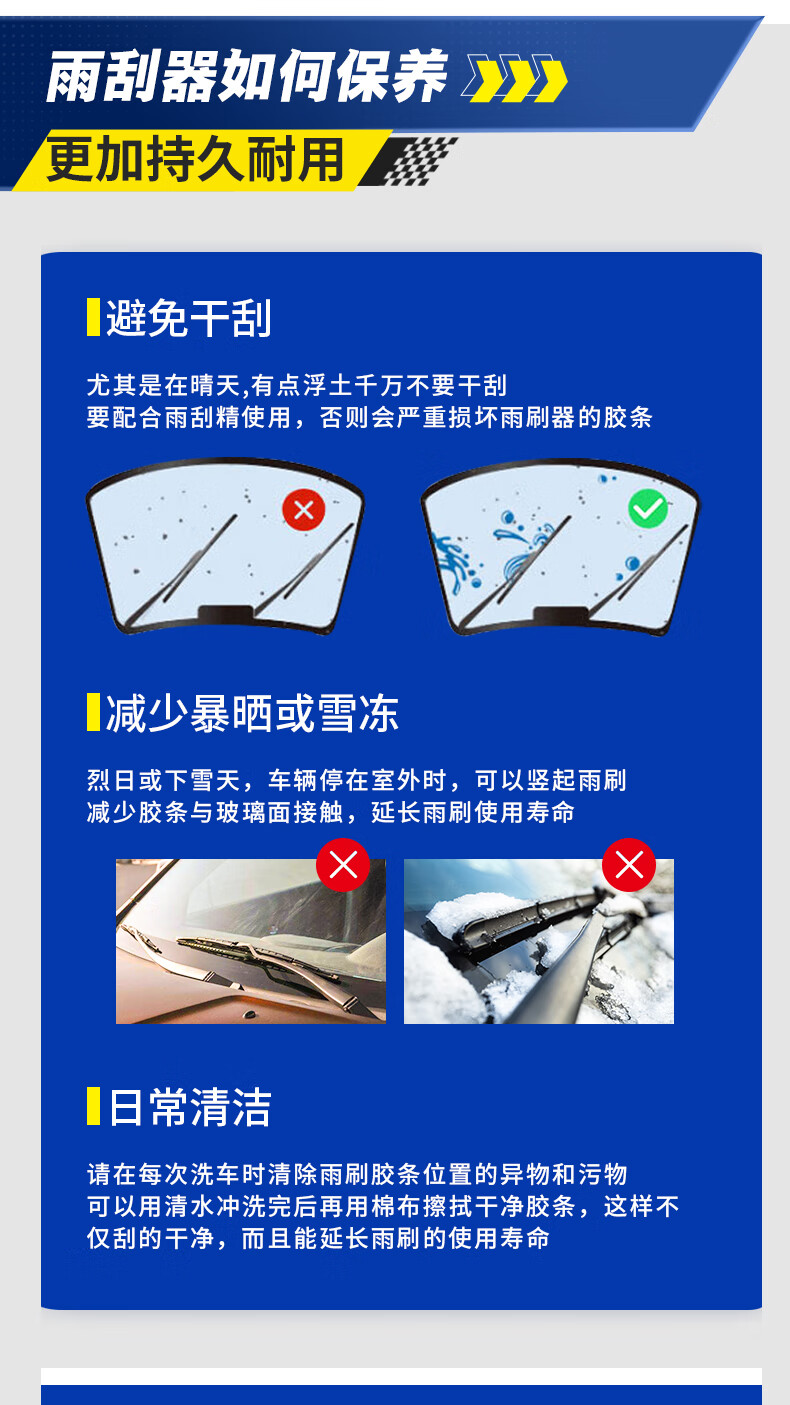 雨刮器如何保养

更加持久耐用

避免干刮

尤其是在晴天,有点浮土千万不要干刮
要配合雨刮精使用，否则会严重损坏雨刷器的胶条

减少暴晒或雪冻

烈日或下雪天，车辆停在室外时，可以竖起雨刷
减少胶条与玻璃面接触，延长雨刷使用寿命

日常清洁

请在每次洗车时清除雨刷胶条位置的异物和污物
可以用清水冲洗完后再用棉布擦拭干净胶条，这样不仅刮的干净，而且能延长雨刷的使用寿命