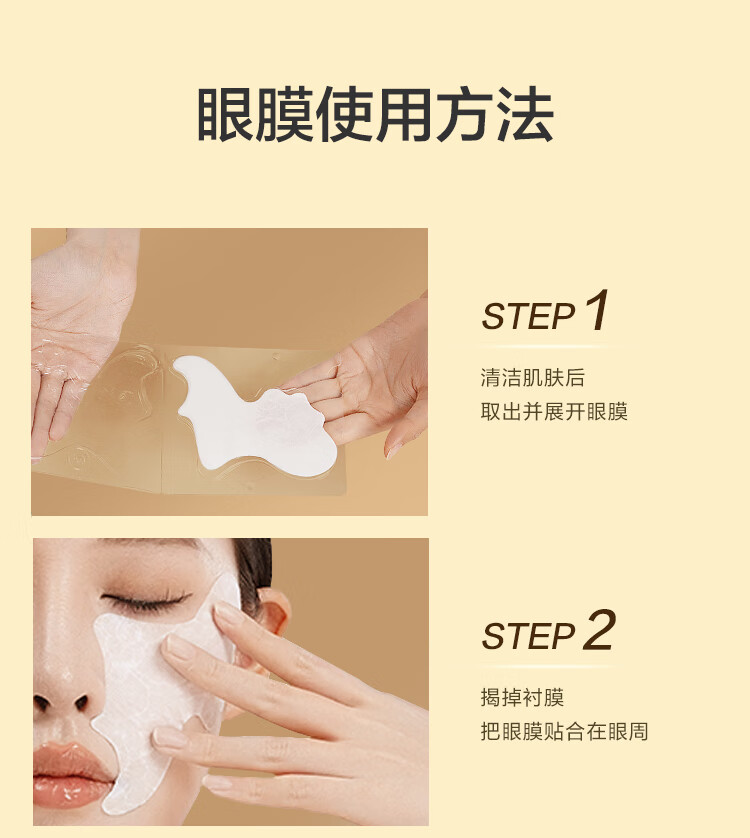 眼膜使用方法

STEP 1

清洁肌肤后
取出并展开眼膜

STEP 2

揭掉衬膜
把眼膜贴合在眼周