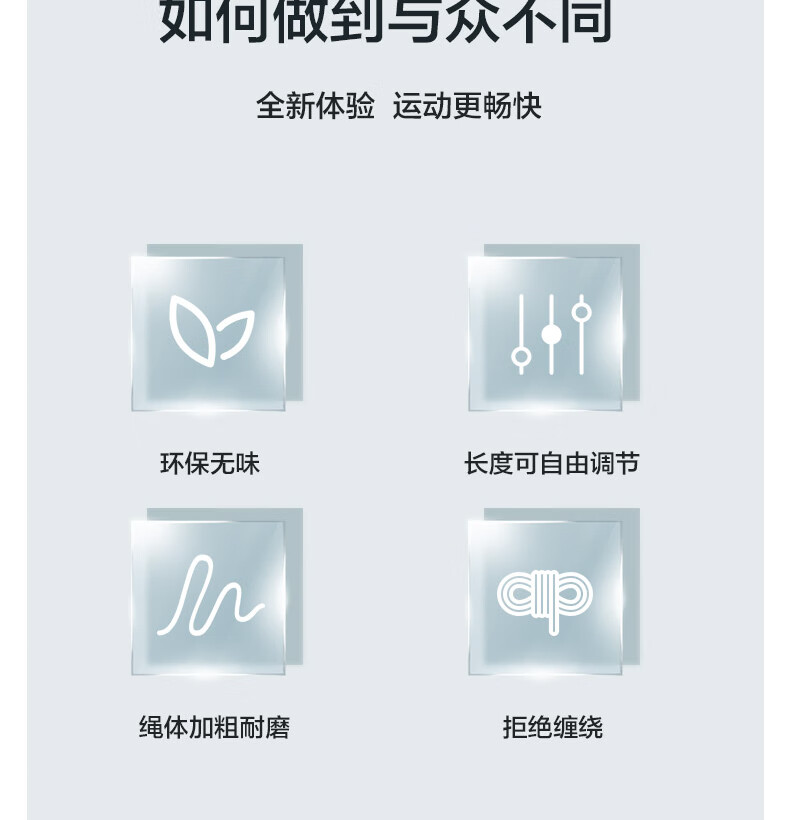 如何做到与众不同

全新体验 运动更畅快

环保无味

长度可自由调节

绳体加粗耐磨

拒绝缠绕