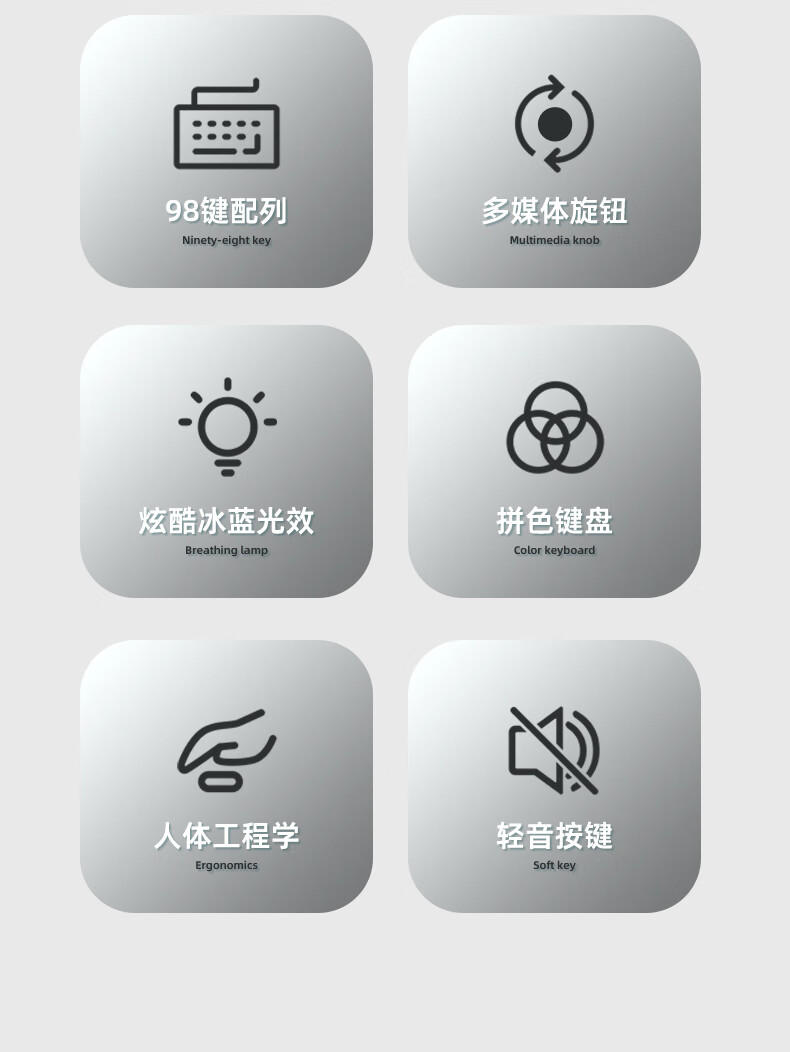 98键配列
Ninety-eight key

多媒体旋钮
Multimedia knob

炫酷冰蓝光效
Breathing lamp

拼色键盘
Color keyboard

人体工程学
Ergonomics

轻音按键
Soft key