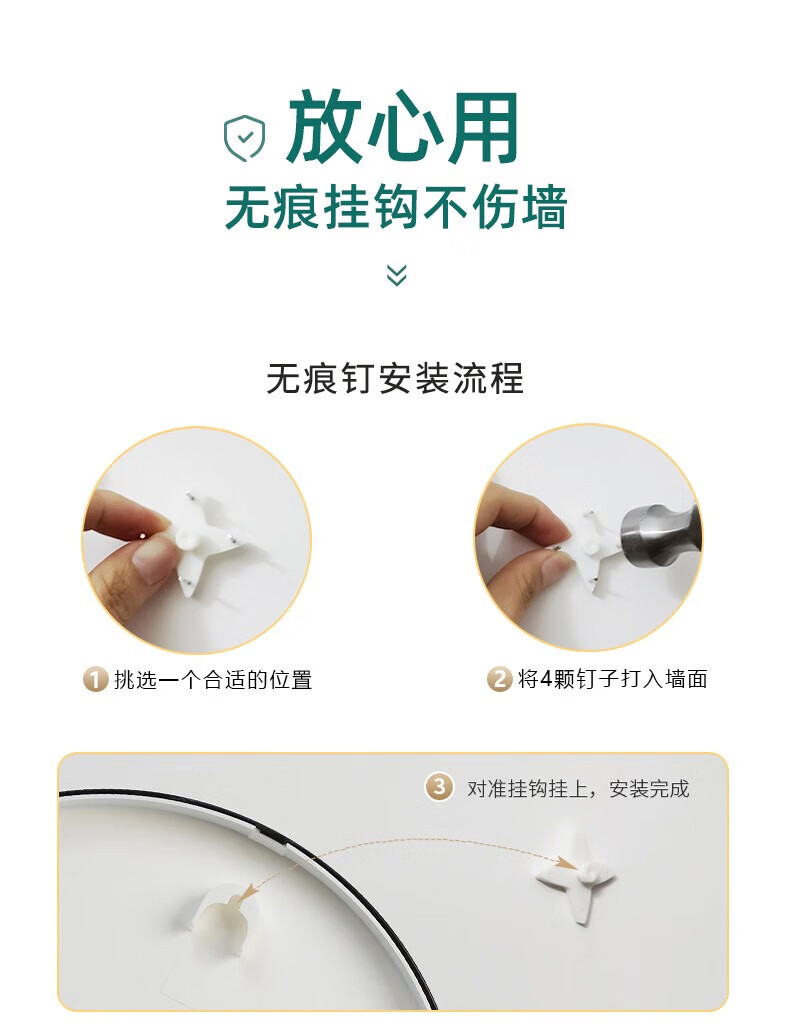 放心用
无痕挂钩不伤墙

无痕钉安装流程

1 挑选一个合适的位置

2 将4颗钉子打入墙面

3 对准挂钩挂上，安装完成