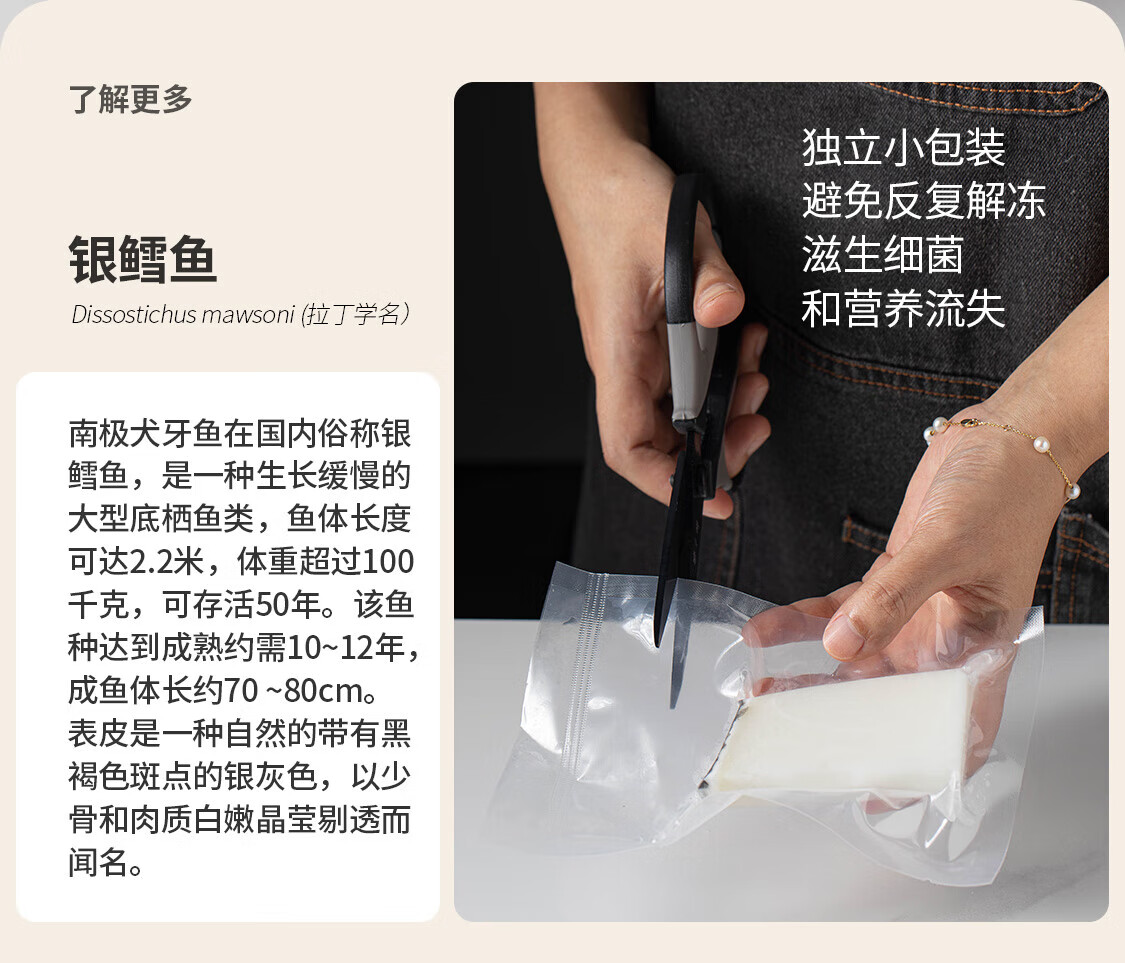 了解更多

银鳕鱼

Dissostichus mawsoni (拉丁学名）

南极犬牙鱼在国内俗称银鳕鱼，是一种生长缓慢的大型底栖鱼类，鱼体长度可达2.2米，体重超过100千克，可存活50年。该鱼种达到成熟约需10~12年，成鱼体长约70 ~80cm。表皮是一种自然的带有黑褐色斑点的银灰色，以少骨和肉质白嫩晶莹剔透而闻名。

独立小包装
避免反复解冻
滋生细菌
和营养流失