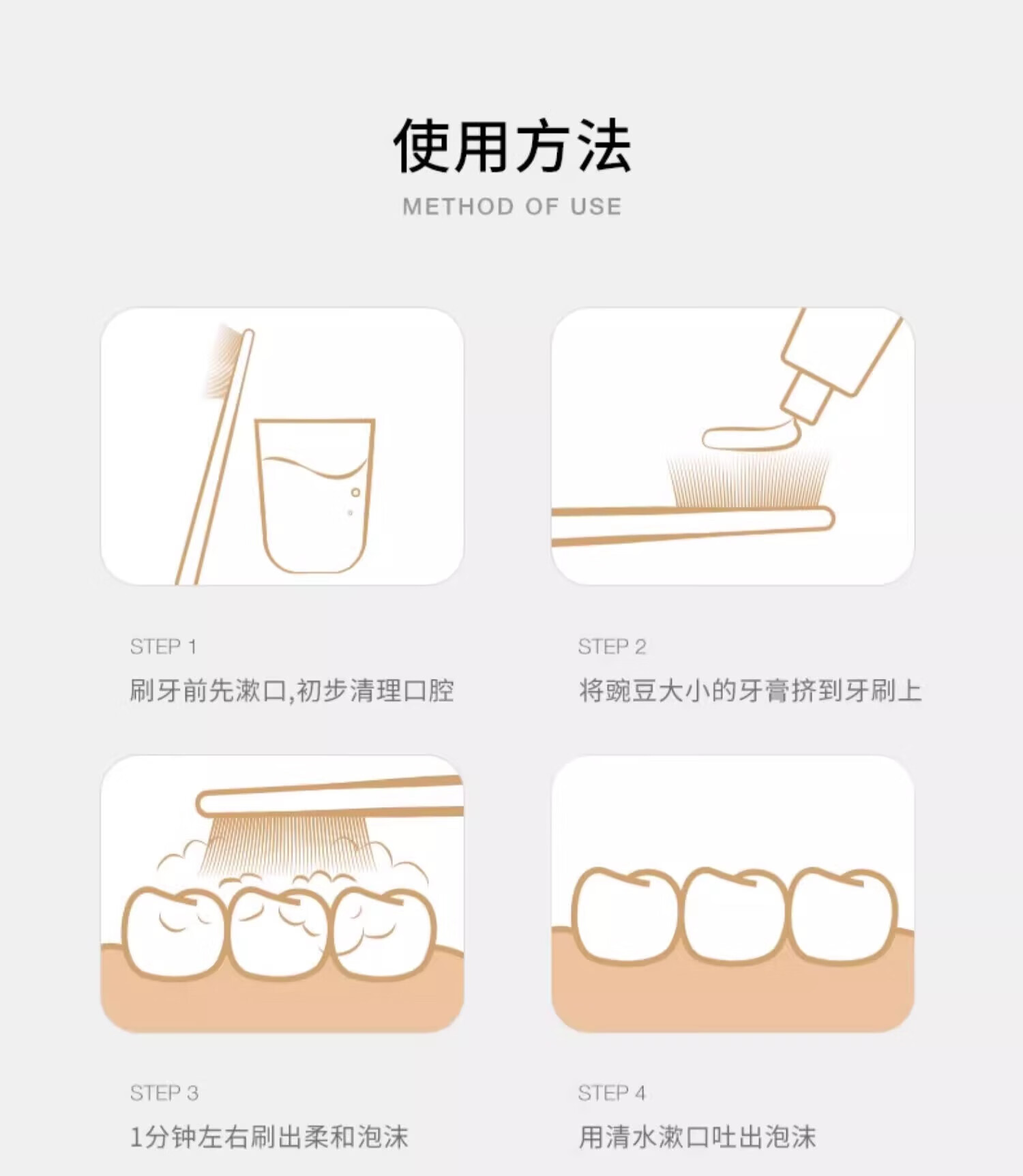 使用方法

METHOD OF USE

STEP 1

刷牙前先漱口,初步清理口腔

STEP 2

将豌豆大小的牙膏挤到牙刷上

STEP 3

1分钟左右刷出柔和泡沫

STEP 4

用清水漱口吐出泡沫