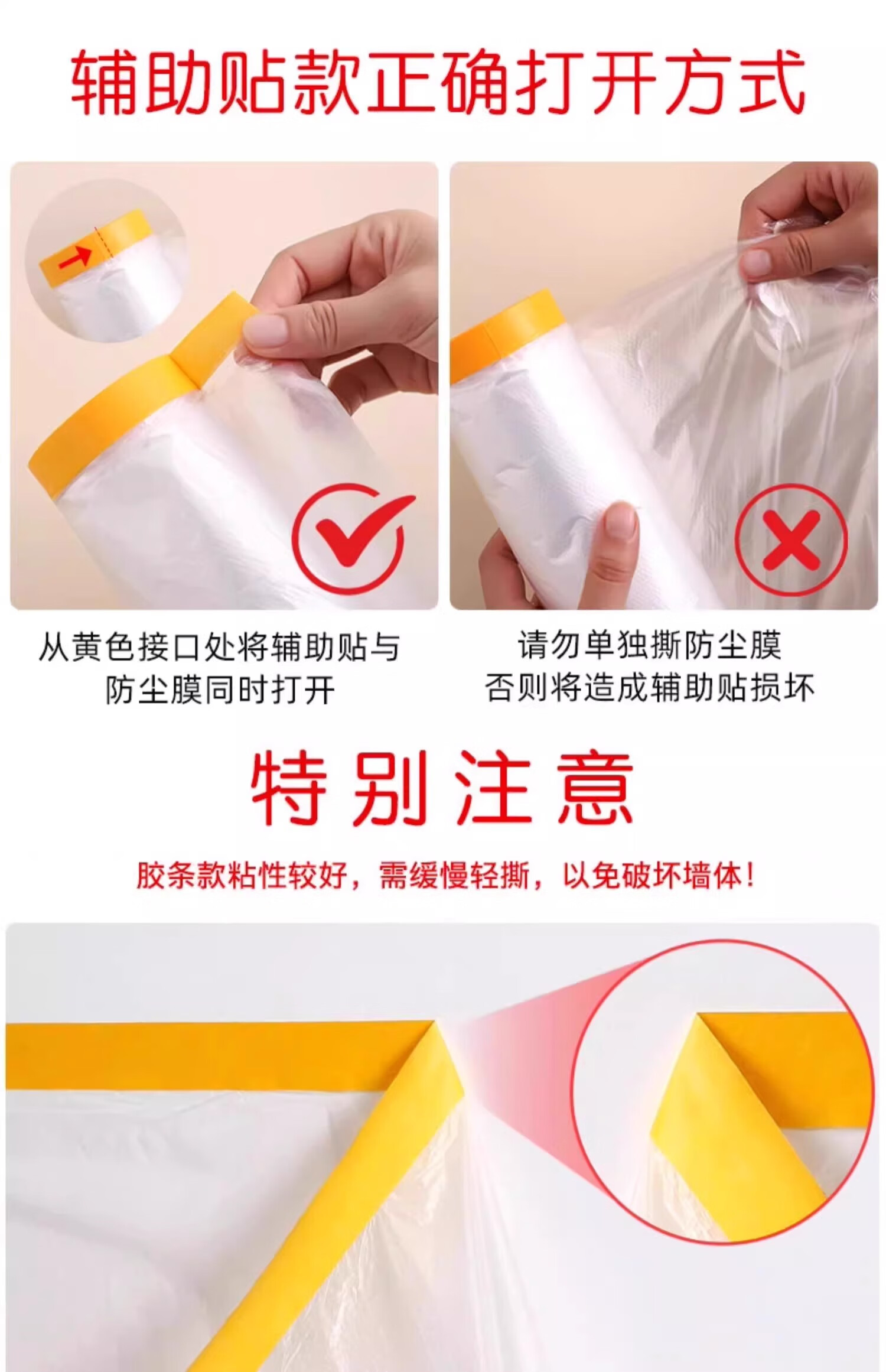 辅助贴款正确打开方式

从黄色接口处将辅助贴与防尘膜同时打开

请勿单独撕防尘膜
否则将造成辅助贴损坏

特别注意

胶条款粘性较好，需缓慢轻撕，以免破坏墙体！