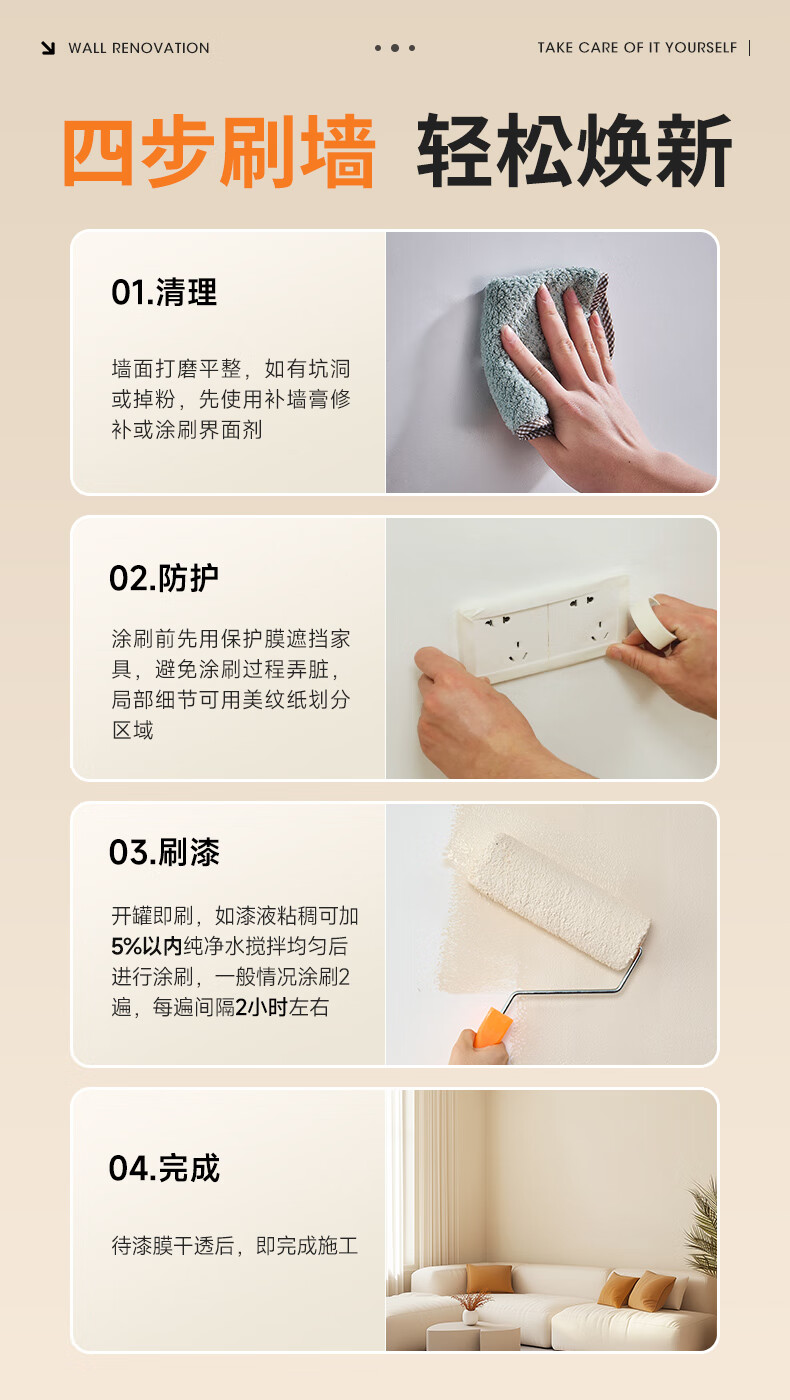 WALL RENOVATION

TAKE CARE OF IT YOURSELF |

四步刷墙 轻松焕新

01.清理

墙面打磨平整，如有坑洞或掉粉，先使用补墙膏修补或涂刷界面剂

02.防护

涂刷前先用保护膜遮挡家具，避免涂刷过程弄脏，局部细节可用美纹纸划分区域

03.刷漆

开罐即刷，如漆液粘稠可加5%以内纯净水搅拌均匀后进行涂刷，一般情况涂刷2遍，每遍间隔2小时左右

04.完成

待漆膜干透后，即完成施工