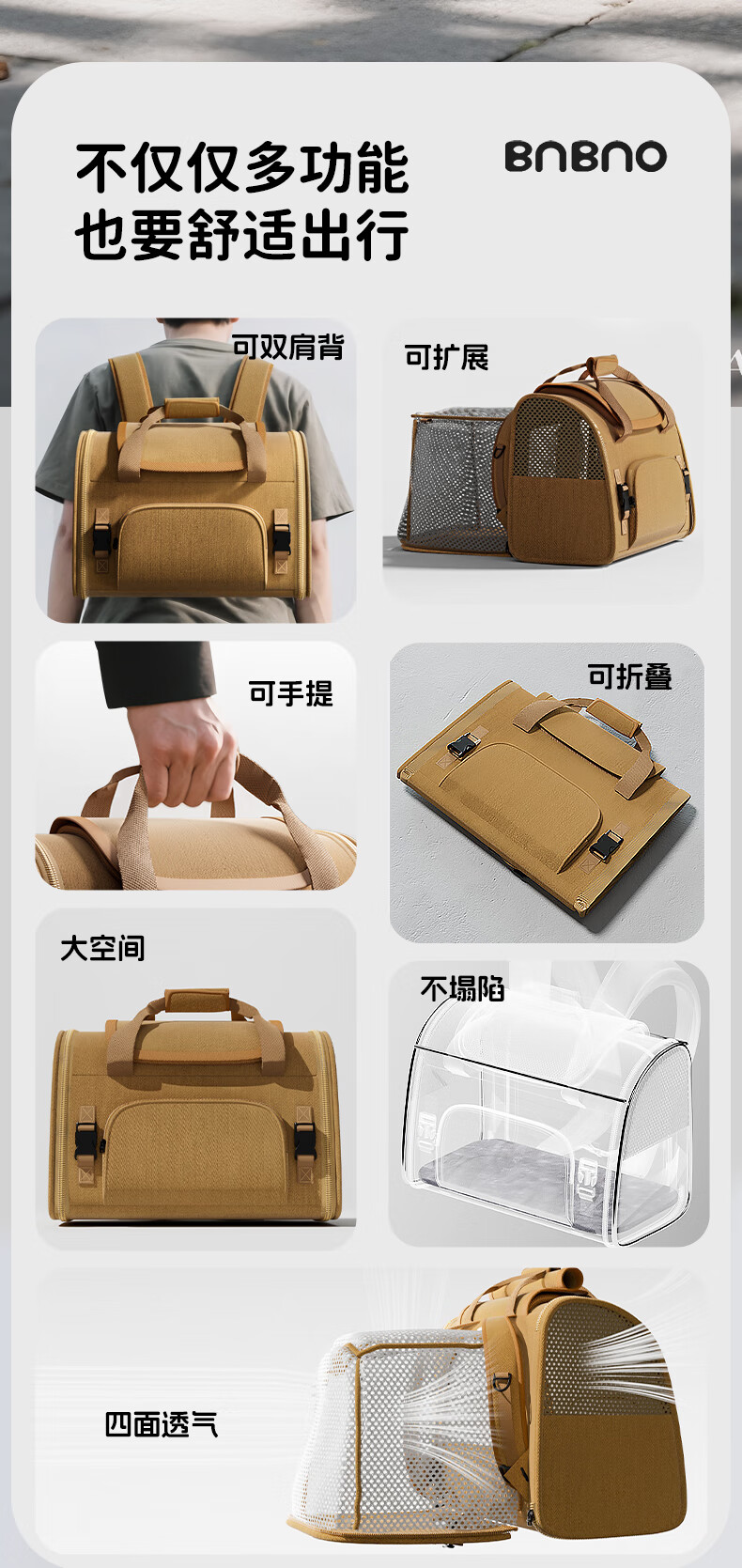 不仅仅多功能
也要舒适出行

BNBNO

可双肩背

可扩展

可手提

可折叠

大空间

不塌陷

四面透气