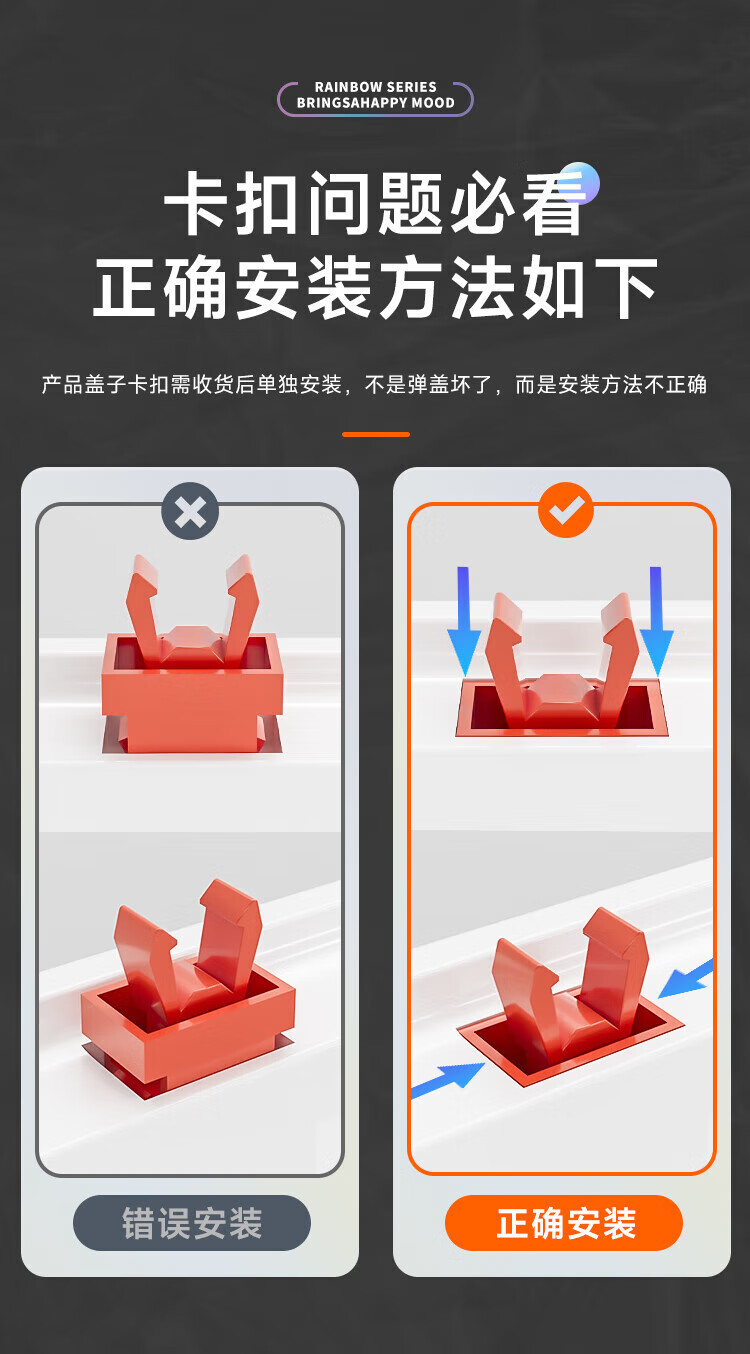 RAINBOW SERIES
BRINGSAHAPPY MOOD

卡扣问题必看
正确安装方法如下

产品盖子卡扣需收货后单独安装，不是弹盖坏了，而是安装方法不正确

错误安装

正确安装