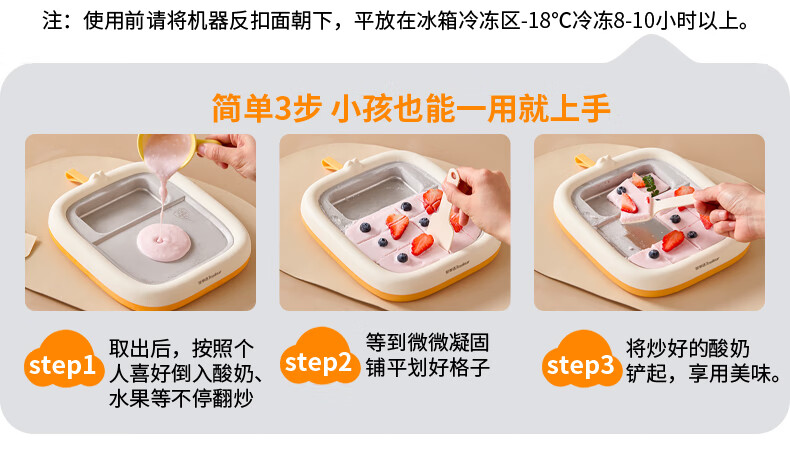 注：使用前请将机器反扣面朝下，平放在冰箱冷冻区-18°C冷冻8-10小时以上。

简单3步 小孩也能一用就上手

step1 取出后，按照个人喜好倒入酸奶、水果等不停翻炒

step2 等到微微凝固铺平划好格子

step3 将炒好的酸奶铲起，享用美味。