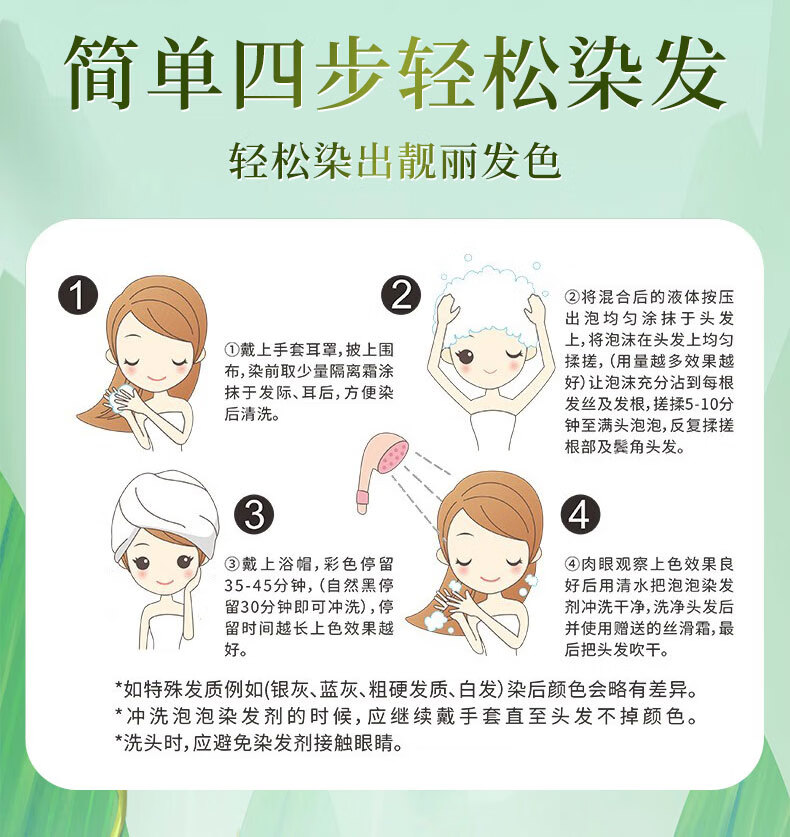 简单四步轻松染发

轻松染出靓丽发色

1

①戴上手套耳罩，披上围布，染前取少量隔离霜涂抹于发际、耳后，方便染后清洗。

2

②将混合后的液体按压出泡均匀涂抹于头发上，将泡沫在头发上均匀揉搓，(用量越多效果越好)让泡沫充分沾到每根发丝及发根，搓揉5-10分钟至满头泡泡，反复揉搓根部及鬓角头发。

3

③戴上浴帽，彩色停留35-45分钟，(自然黑停留30分钟即可冲洗)，停留时间越长上色效果越好。

4

④肉眼观察上色效果良好后用清水把泡泡染发剂冲洗干净，洗净头发后并使用赠送的丝滑霜，最后把头发吹干。

*如特殊发质例如(银灰、蓝灰、粗硬发质、白发)染后颜色会略有差异。
*冲洗泡泡染发剂的时候，应继续戴手套直至头发不掉颜色。
*洗头时，应避免染发剂接触眼睛。