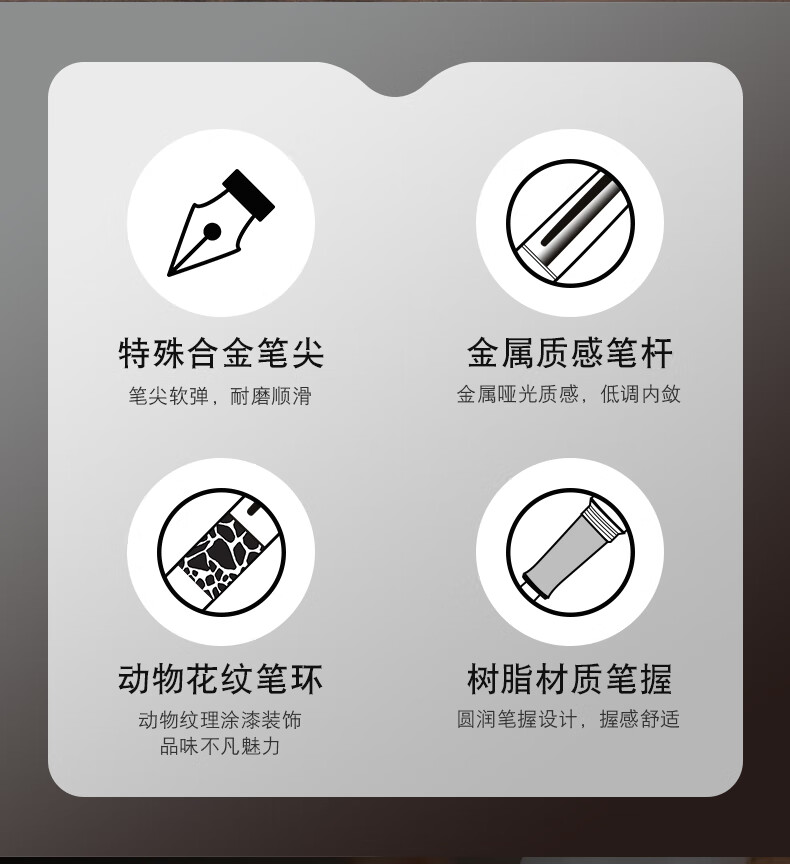 特殊合金笔尖

笔尖软弹，耐磨顺滑

金属质感笔杆

金属哑光质感，低调内敛

动物花纹笔环

动物纹理涂漆装饰
品味不凡魅力

树脂材质笔握

圆润笔握设计，握感舒适