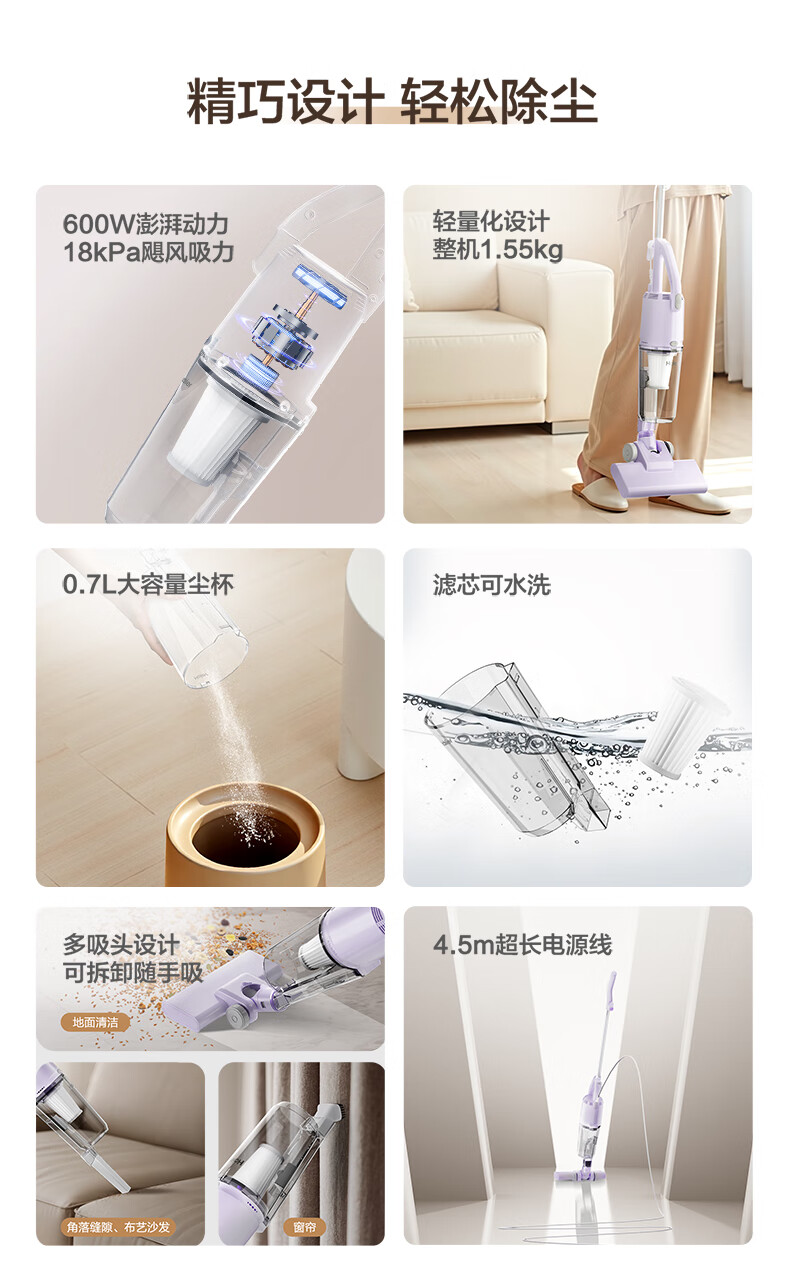 精巧设计 轻松除尘

600W澎湃动力
18kPa飓风吸力

轻量化设计
整机1.55kg

0.7L大容量尘杯

滤芯可水洗

多吸头设计
可拆卸随手吸

地面清洁

角落缝隙、布艺沙发

窗帘

4.5m超长电源线