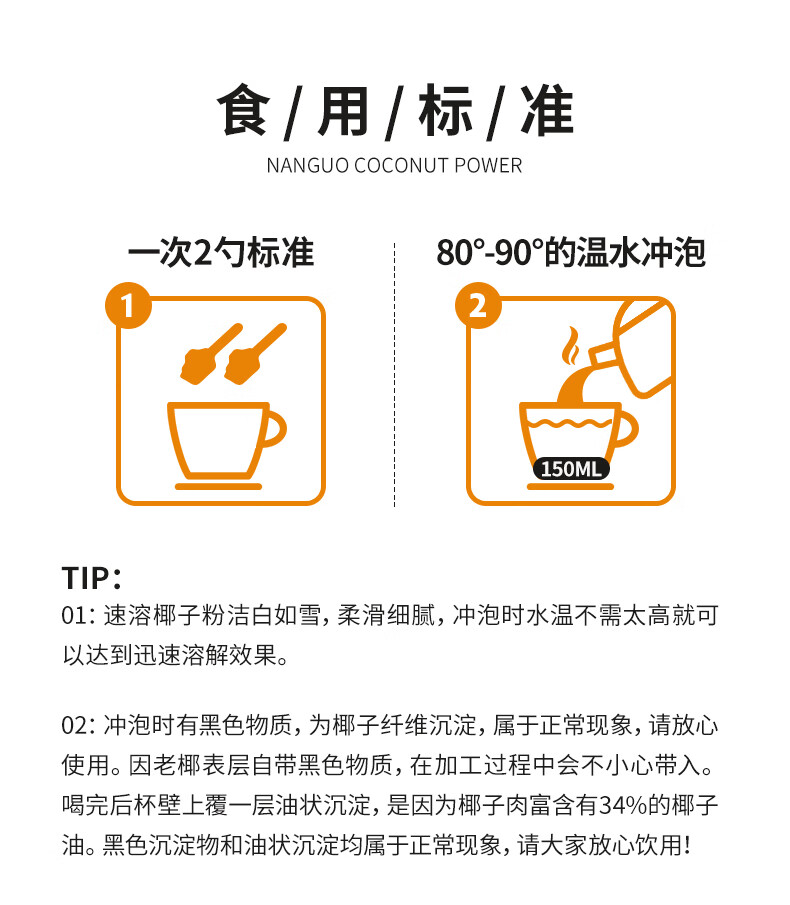 食 / 用 / 标 / 准

NANGUO COCONUT POWER

一次2勺标准

1

80°-90°的温水冲泡

2

150ML

TIP：

01: 速溶椰子粉洁白如雪，柔滑细腻，冲泡时水温不需太高就可以达到迅速溶解效果。

02: 冲泡时有黑色物质，为椰子纤维沉淀，属于正常现象，请放心使用。因老椰表层自带黑色物质，在加工过程中会不小心带入。喝完后杯壁上覆一层油状沉淀，是因为椰子肉富含有34%的椰子油。黑色沉淀物和油状沉淀均属于正常现象，请大家放心饮用！