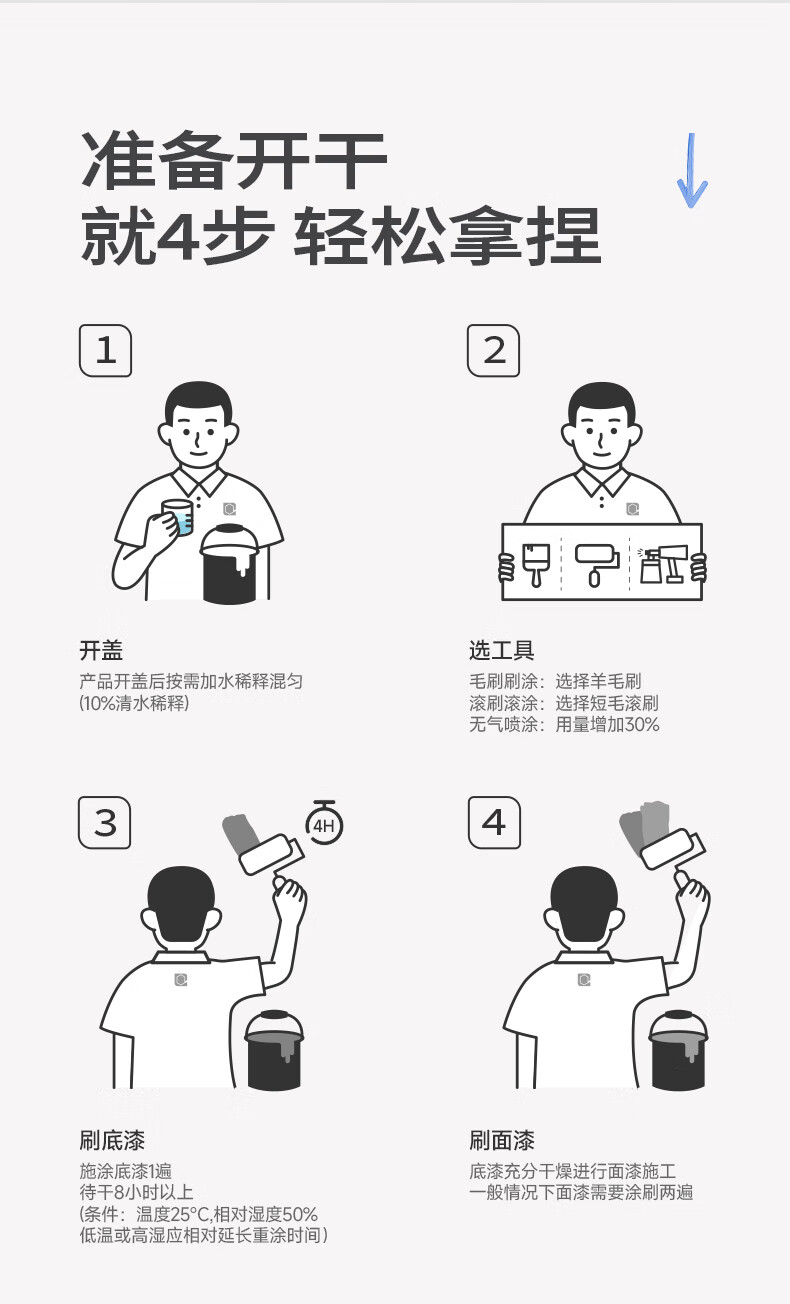 准备开干
就4步 轻松拿捏

1

开盖
产品开盖后按需加水稀释混匀
(10%清水稀释)

2

选工具
毛刷刷涂：选择羊毛刷
滚刷滚涂：选择短毛滚刷
无气喷涂：用量增加30%

3

4H

刷底漆
施涂底漆1遍
待干8小时以上
(条件：温度25°C,相对湿度50%
低温或高湿应相对延长重涂时间)

4

刷面漆
底漆充分干燥进行面漆施工
一般情况下面漆需要涂刷两遍