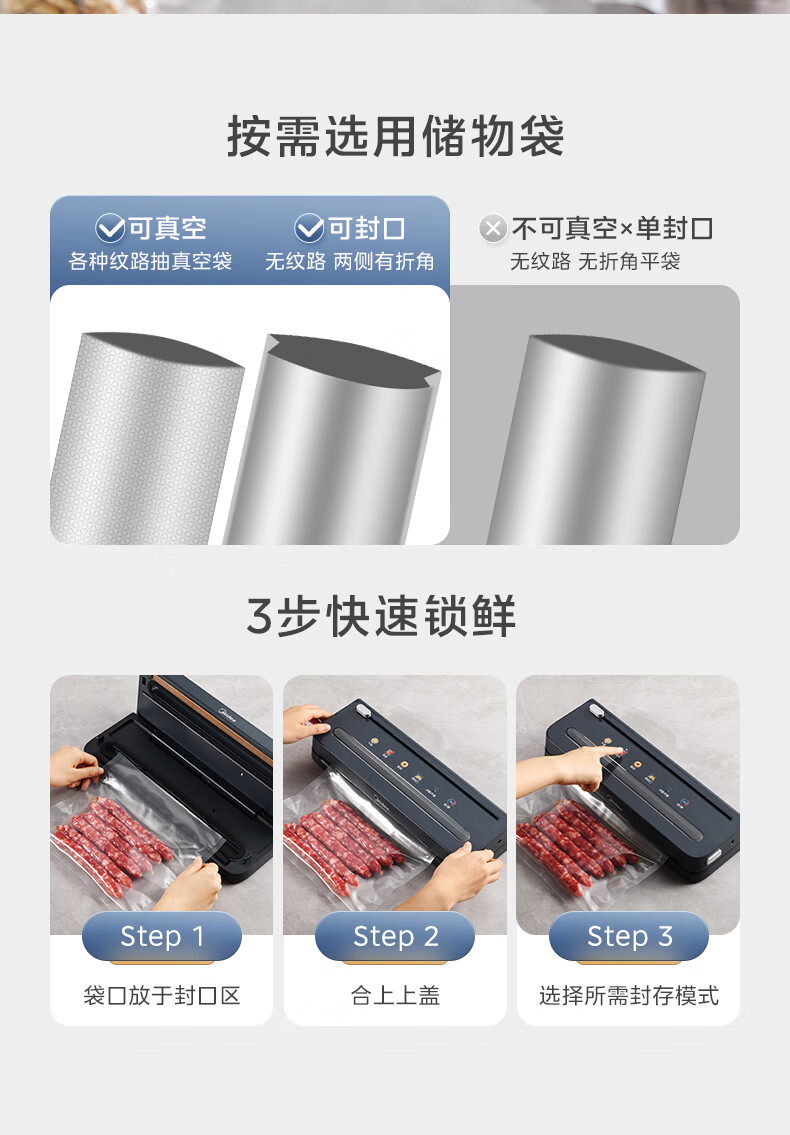 按需选用储物袋

可真空
各种纹路抽真空袋

可封口
无纹路 两侧有折角

不可真空×单封口
无纹路 无折角平袋

3步快速锁鲜

Step 1
袋口放于封口区

Step 2
合上上盖

Step 3
选择所需封存模式