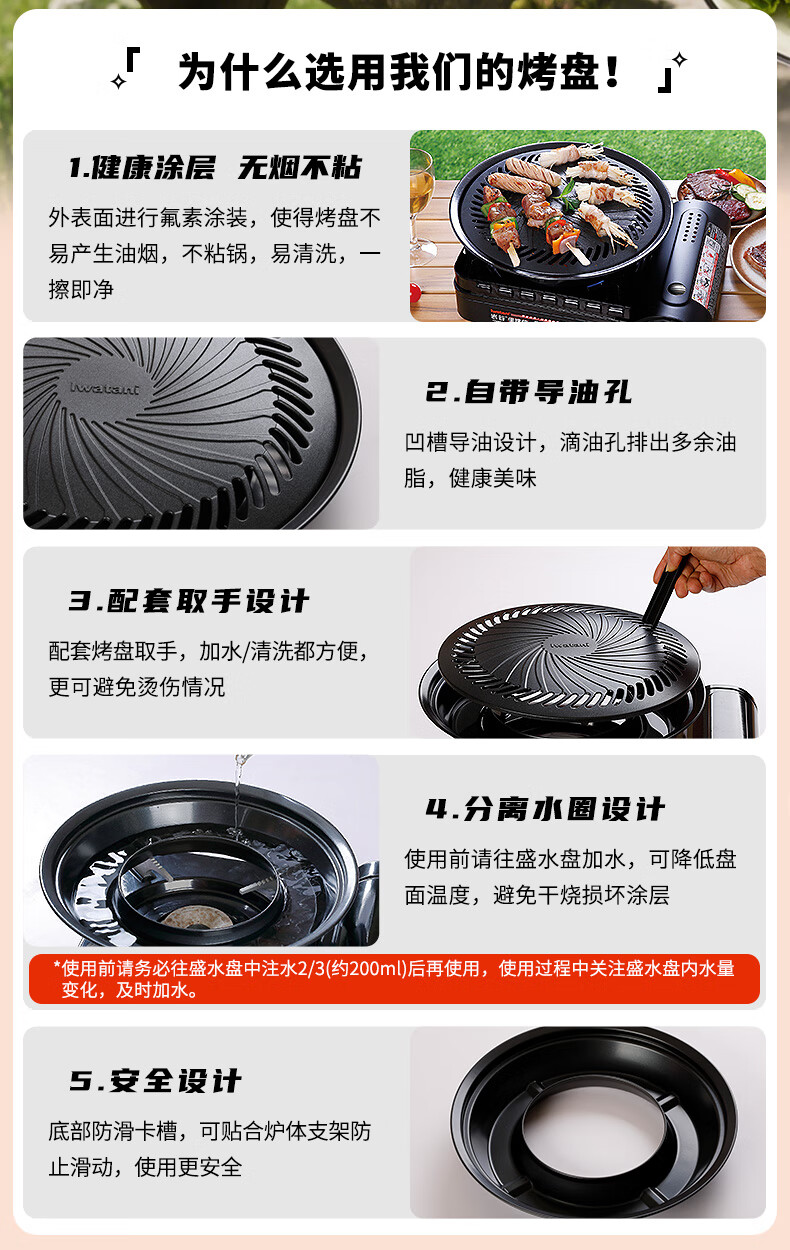 「 为什么选用我们的烤盘！ 」

1.健康涂层 无烟不粘

外表面进行氟素涂装，使得烤盘不易产生油烟，不粘锅，易清洗，一擦即净

Iwatani

2.自带导油孔

凹槽导油设计，滴油孔排出多余油脂，健康美味

3.配套取手设计

配套烤盘取手，加水/清洗都方便，更可避免烫伤情况

Iwatani

4.分离水圈设计

使用前请往盛水盘加水，可降低盘面温度，避免干烧损坏涂层

*使用前请务必往盛水盘中注水2/3(约200ml)后再使用，使用过程中关注盛水盘内水量变化，及时加水。

5.安全设计

底部防滑卡槽，可贴合炉体支架防止滑动，使用更安全