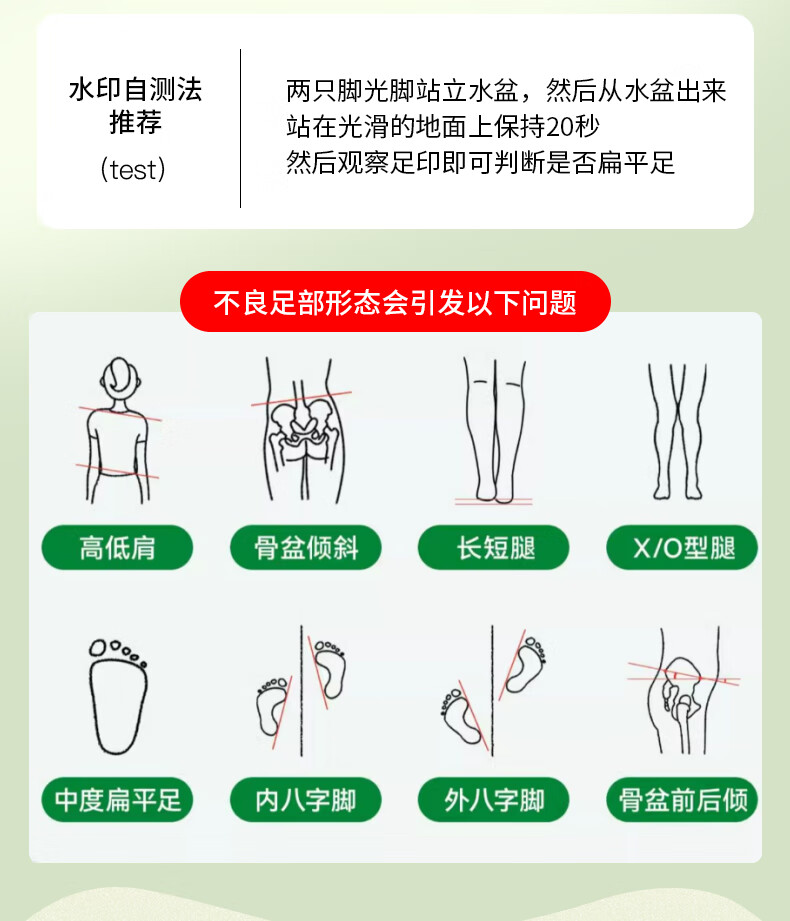 水印自测法
推荐
(test)

两只脚光脚站立水盆，然后从水盆出来
站在光滑的地面上保持20秒
然后观察足印即可判断是否扁平足

不良足部形态会引发以下问题

高低肩

骨盆倾斜

长短腿

X/O型腿

中度扁平足

内八字脚

外八字脚

骨盆前后倾