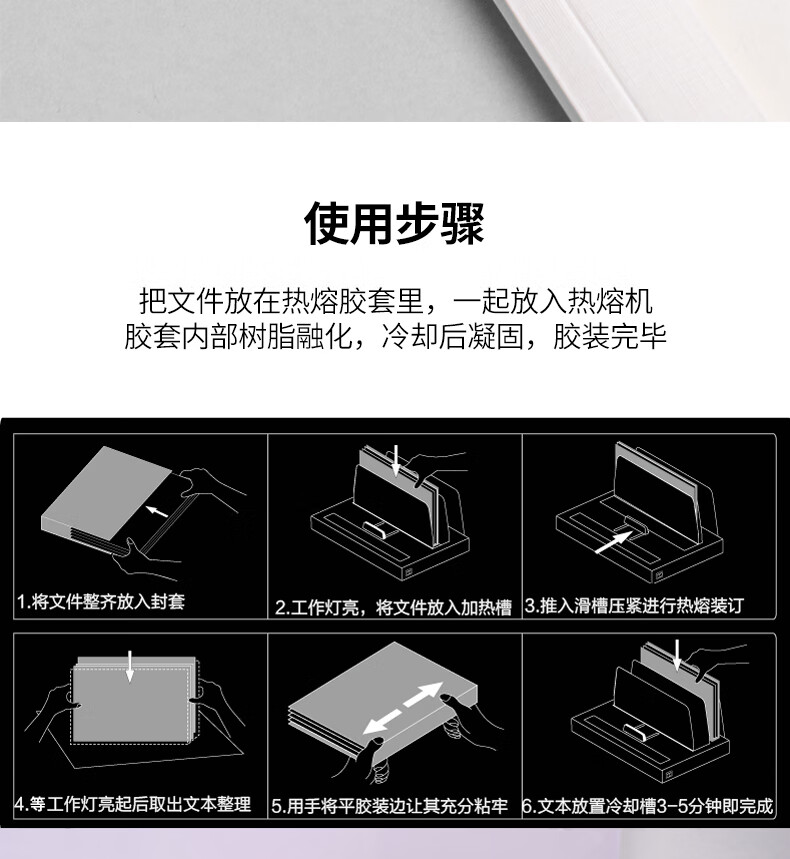 使用步骤

把文件放在热熔胶套里，一起放入热熔机
胶套内部树脂融化，冷却后凝固，胶装完毕

1.将文件整齐放入封套

2.工作灯亮，将文件放入加热槽

3.推入滑槽压紧进行热熔装订

4.等工作灯亮起后取出文本整理

5.用手将平胶装边让其充分粘牢

6.文本放置冷却槽3-5分钟即完成