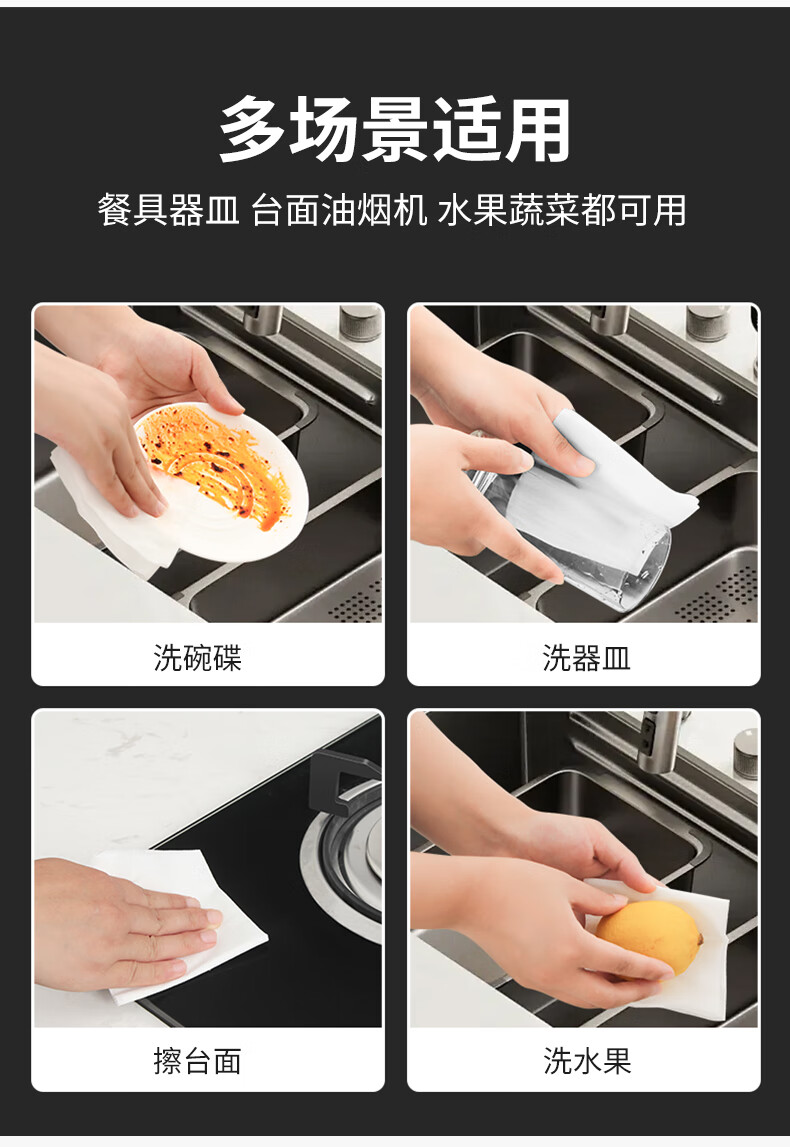 多场景适用

餐具器皿 台面油烟机 水果蔬菜都可用

洗碗碟

洗器皿

擦台面

洗水果