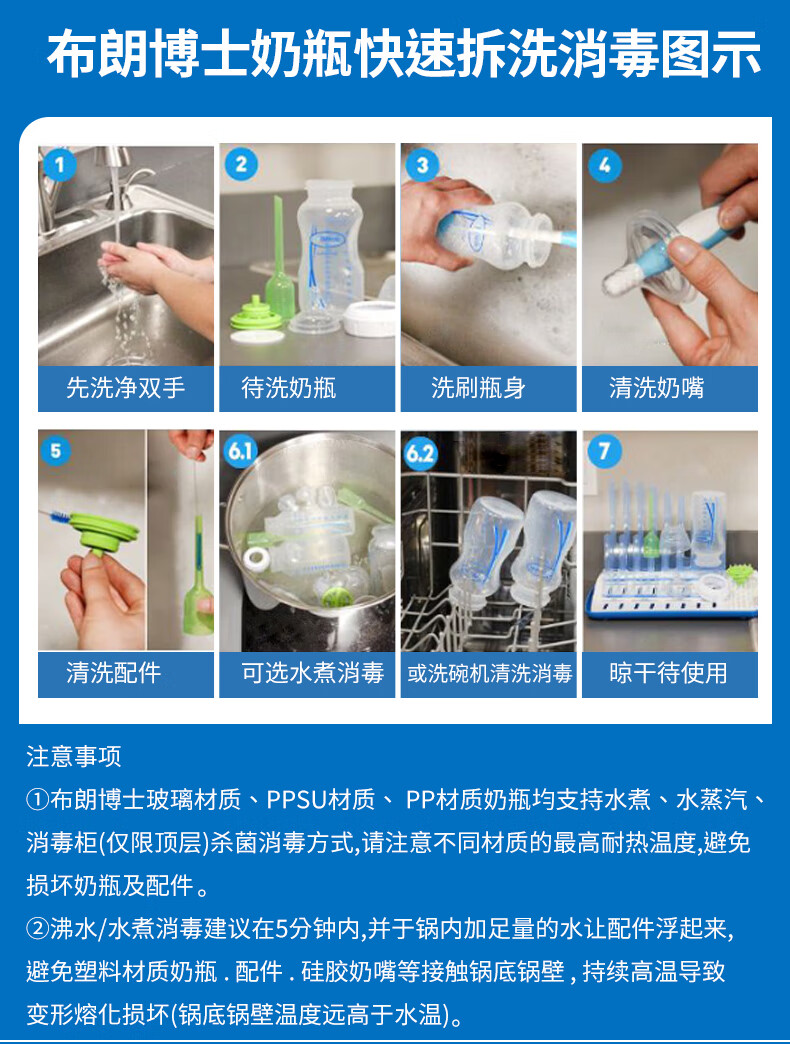 布朗博士奶瓶快速拆洗消毒图示

1
先洗净双手

2
待洗奶瓶

3
洗刷瓶身

4
清洗奶嘴

5
清洗配件

6.1
可选水煮消毒

6.2
或洗碗机清洗消毒

7
晾干待使用

注意事项

①布朗博士玻璃材质、PPSU材质、 PP材质奶瓶均支持水煮、水蒸汽、消毒柜(仅限顶层)杀菌消毒方式,请注意不同材质的最高耐热温度,避免损坏奶瓶及配件。

②沸水/水煮消毒建议在5分钟内,并于锅内加足量的水让配件浮起来,避免塑料材质奶瓶 . 配件 . 硅胶奶嘴等接触锅底锅壁 , 持续高温导致变形熔化损坏(锅底锅壁温度远高于水温)。