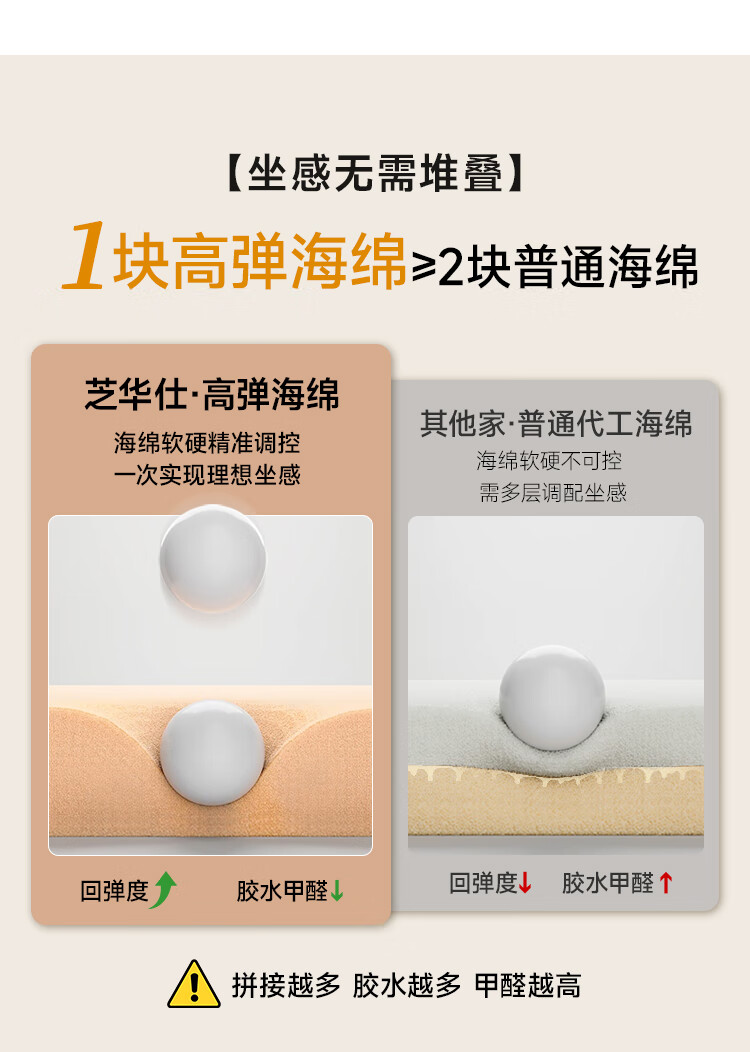 【坐感无需堆叠】

1块高弹海绵≥2块普通海绵

芝华仕·高弹海绵
海绵软硬精准调控
一次实现理想坐感

回弹度↑ 胶水甲醛↓

其他家·普通代工海绵
海绵软硬不可控
需多层调配坐感

回弹度↓ 胶水甲醛↑

拼接越多 胶水越多 甲醛越高