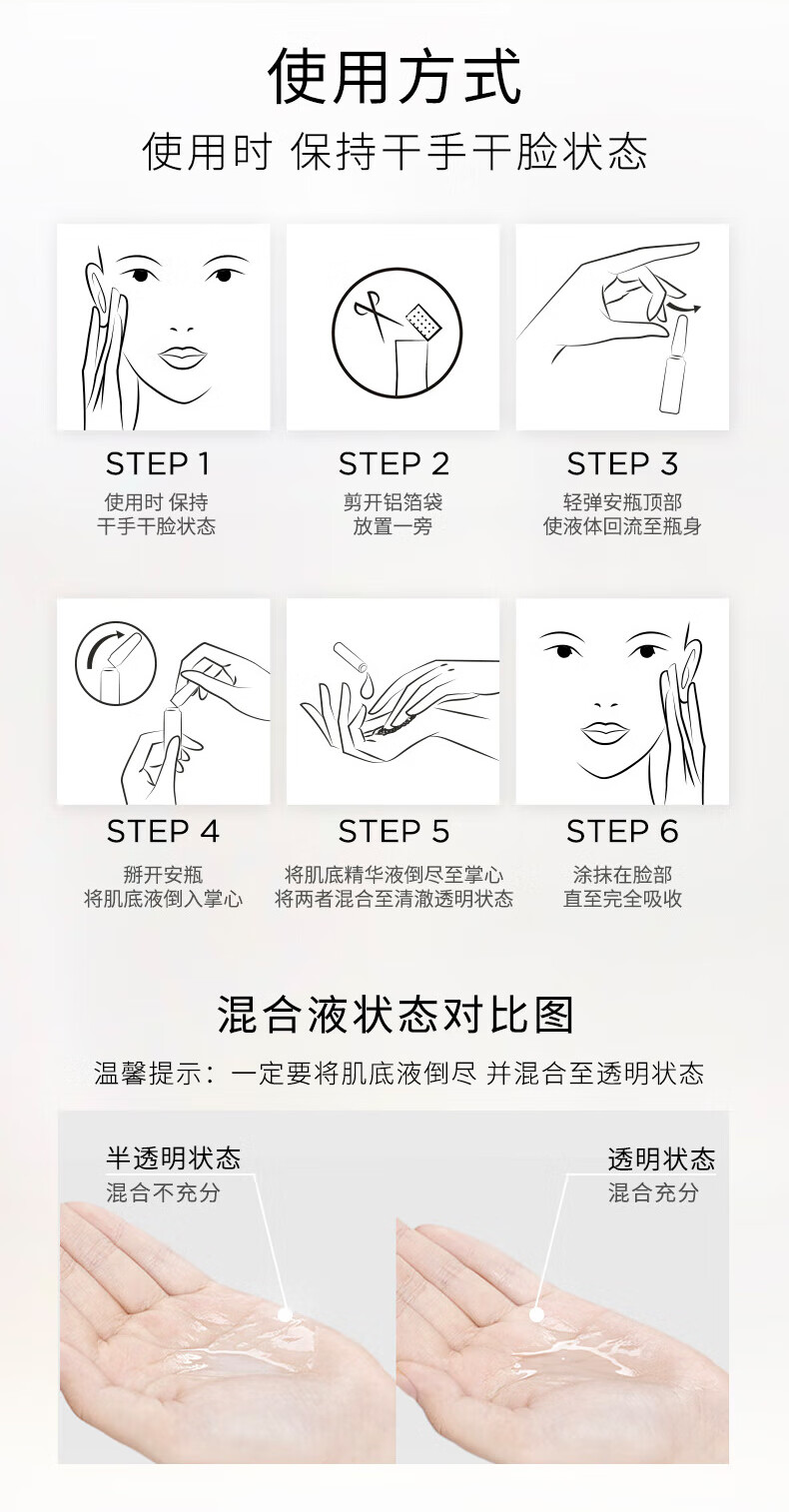 使用方式

使用时 保持干手干脸状态

STEP 1
使用时 保持
干手干脸状态

STEP 2
剪开铝箔袋
放置一旁

STEP 3
轻弹安瓶顶部
使液体回流至瓶身

STEP 4
掰开安瓶
将肌底液倒入掌心

STEP 5
将肌底精华液倒尽至掌心
将两者混合至清澈透明状态

STEP 6
涂抹在脸部
直至完全吸收

混合液状态对比图

温馨提示：一定要将肌底液倒尽 并混合至透明状态

半透明状态
混合不充分

透明状态
混合充分