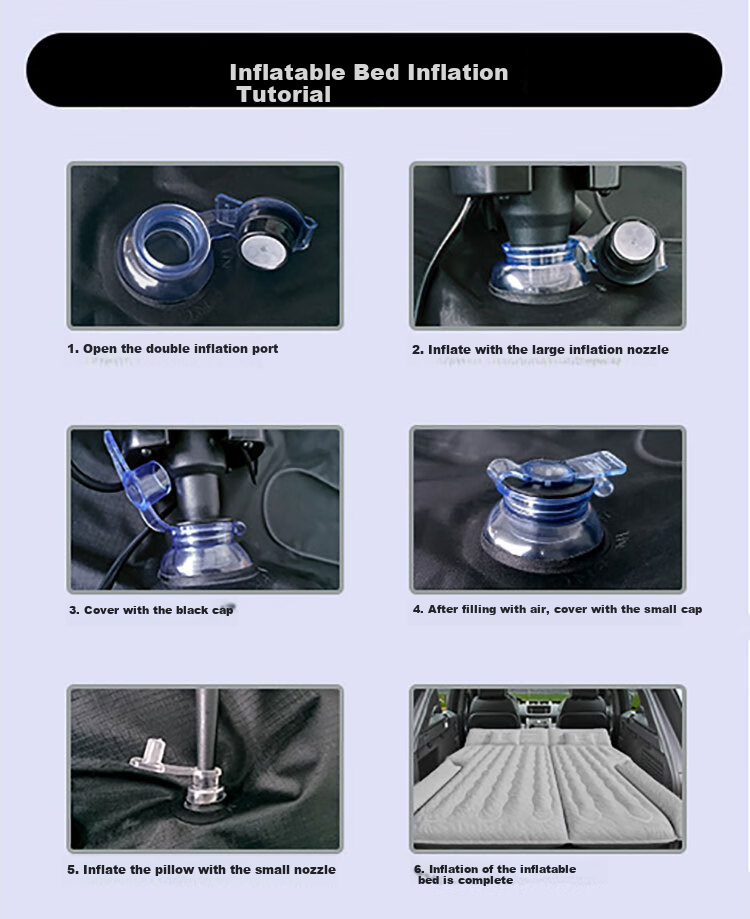 Inflatable Bed Inflation Tutorial

1. Open the double inflation port

2. Inflate with the large inflation nozzle

3. Cover with the black cap

4. After filling with air, cover with the small cap

5. Inflate the pillow with the small nozzle

6. Inflation of the inflatable bed is complete