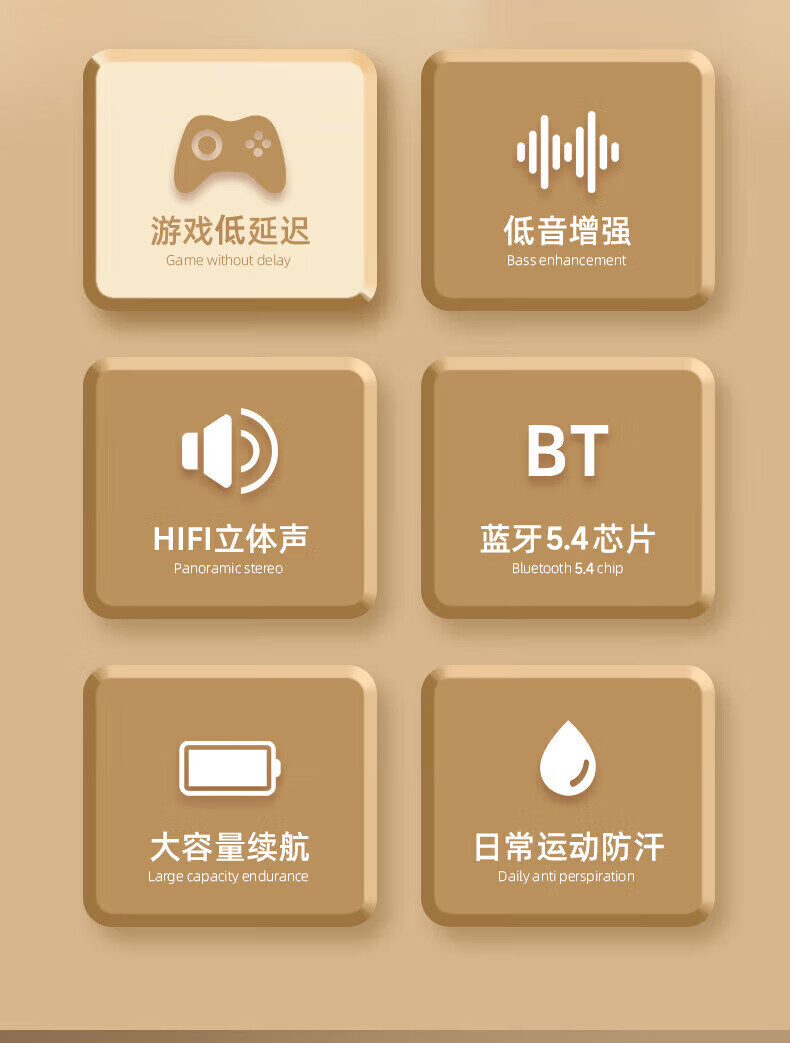 游戏低延迟
Game without delay

低音增强
Bass enhancement

HIFI立体声
Panoramic stereo

BT
蓝牙5.4芯片
Bluetooth 5.4 chip

大容量续航
Large capacity endurance

日常运动防汗
Daily anti perspiration