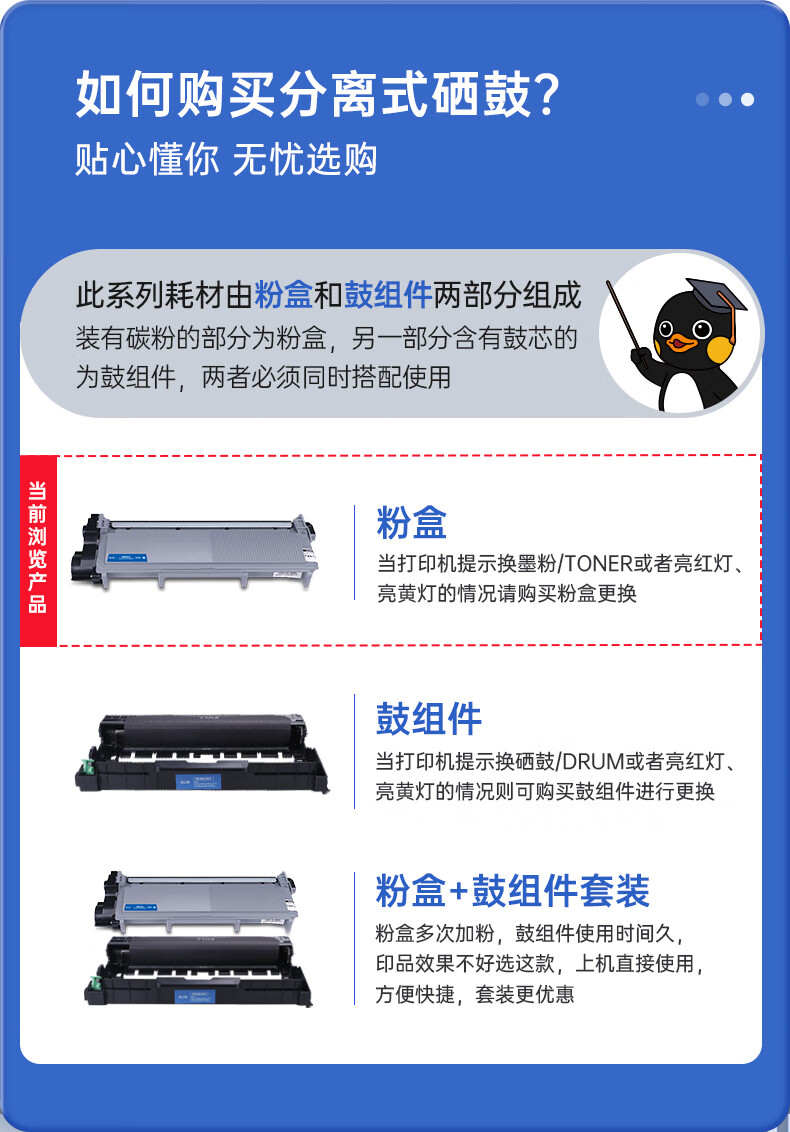 如何购买分离式硒鼓?
贴心懂你 无忧选购

此系列耗材由粉盒和鼓组件两部分组成
装有碳粉的部分为粉盒，另一部分含有鼓芯的为鼓组件，两者必须同时搭配使用

当前浏览产品

粉盒
当打印机提示换墨粉/TONER或者亮红灯、亮黄灯的情况请购买粉盒更换

鼓组件
当打印机提示换硒鼓/DRUM或者亮红灯、亮黄灯的情况则可购买鼓组件进行更换

粉盒+鼓组件套装
粉盒多次加粉，鼓组件使用时间久，印品效果不好选这款，上机直接使用，方便快捷，套装更优惠