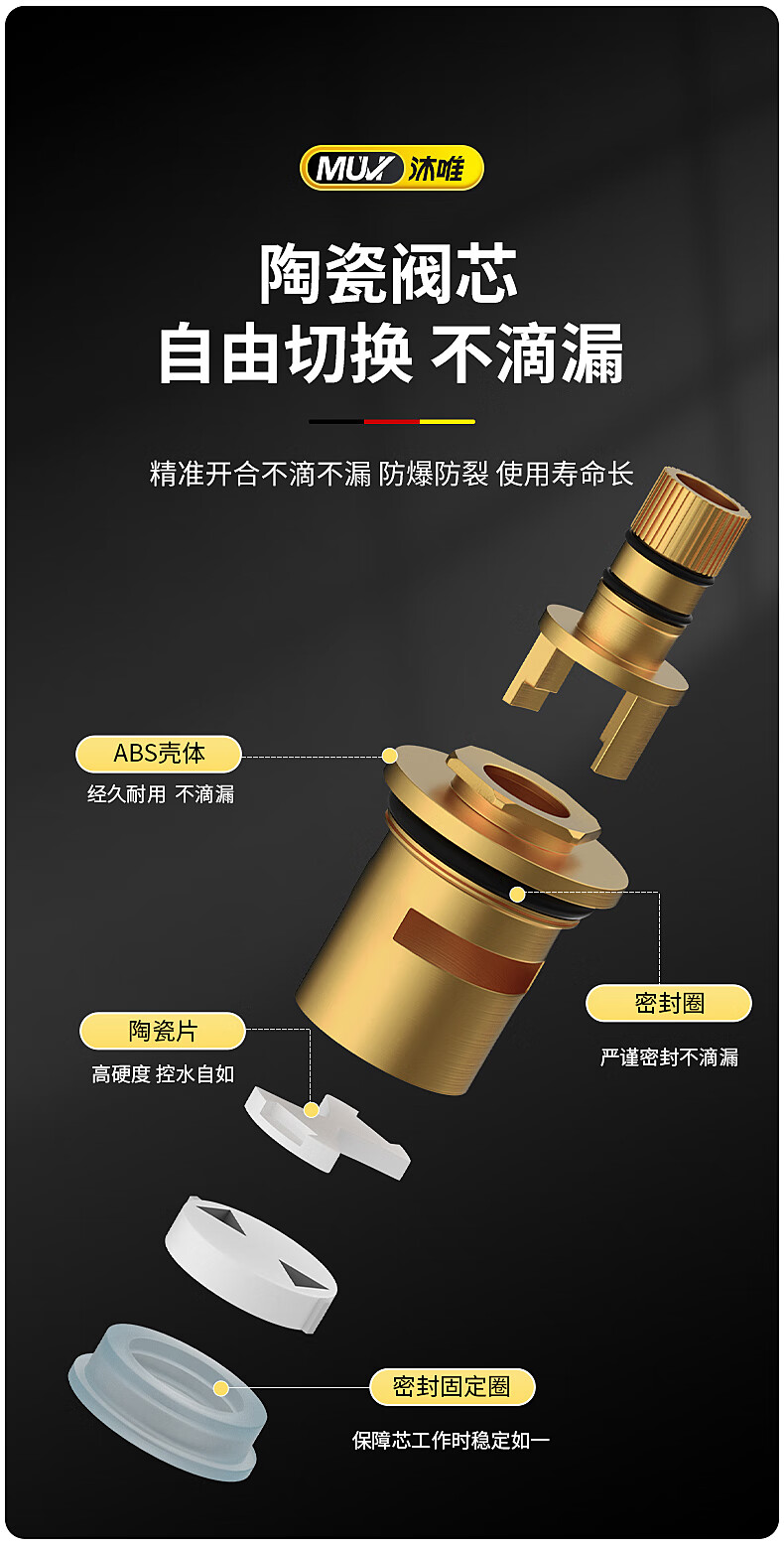 MUY 沐唯

陶瓷阀芯
自由切换 不滴漏

精准开合不滴不漏 防爆防裂 使用寿命长

ABS壳体
经久耐用 不滴漏

密封圈
严谨密封不滴漏

陶瓷片
高硬度 控水自如

密封固定圈
保障芯工作时稳定如一