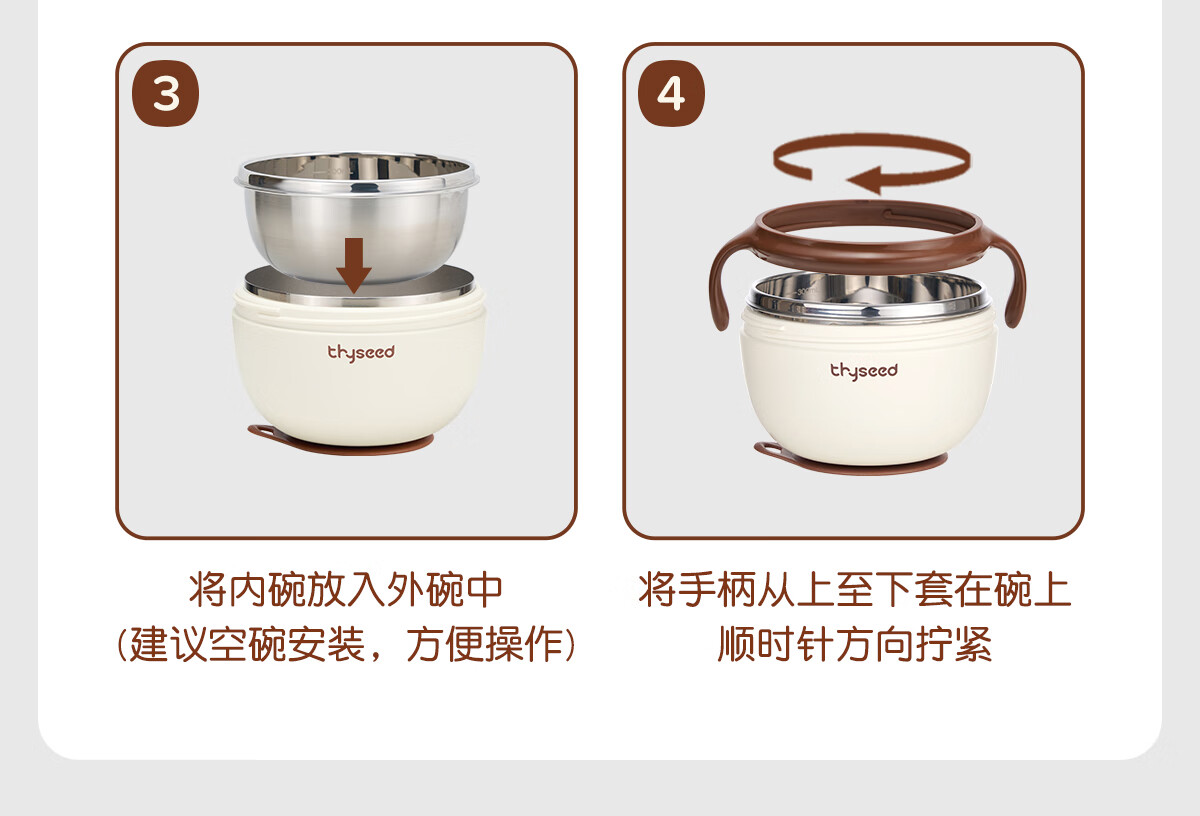 3

thyseed

将内碗放入外碗中
（建议空碗安装，方便操作）

4

thyseed

将手柄从上至下套在碗上
顺时针方向拧紧