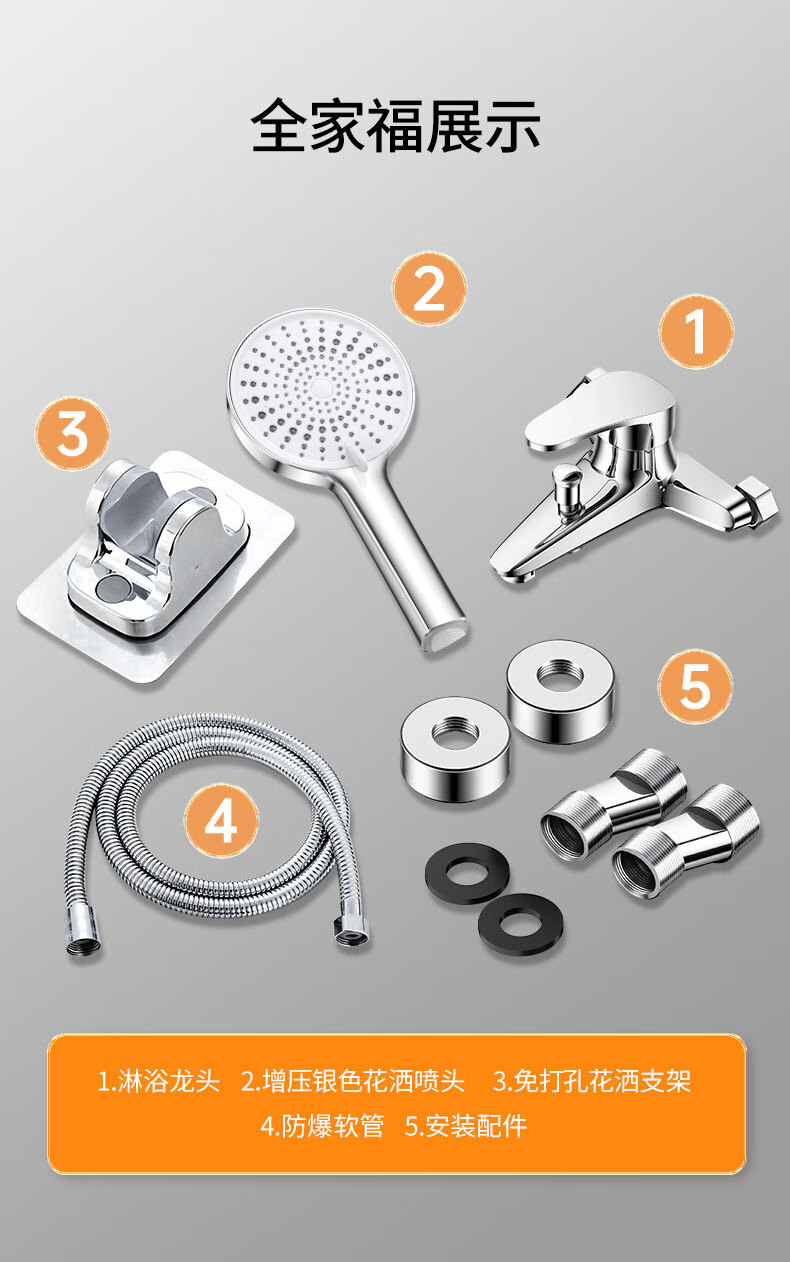 全家福展示

2

1

3

5

4

1.淋浴龙头　2.增压银色花洒喷头　3.免打孔花洒支架
4.防爆软管　5.安装配件