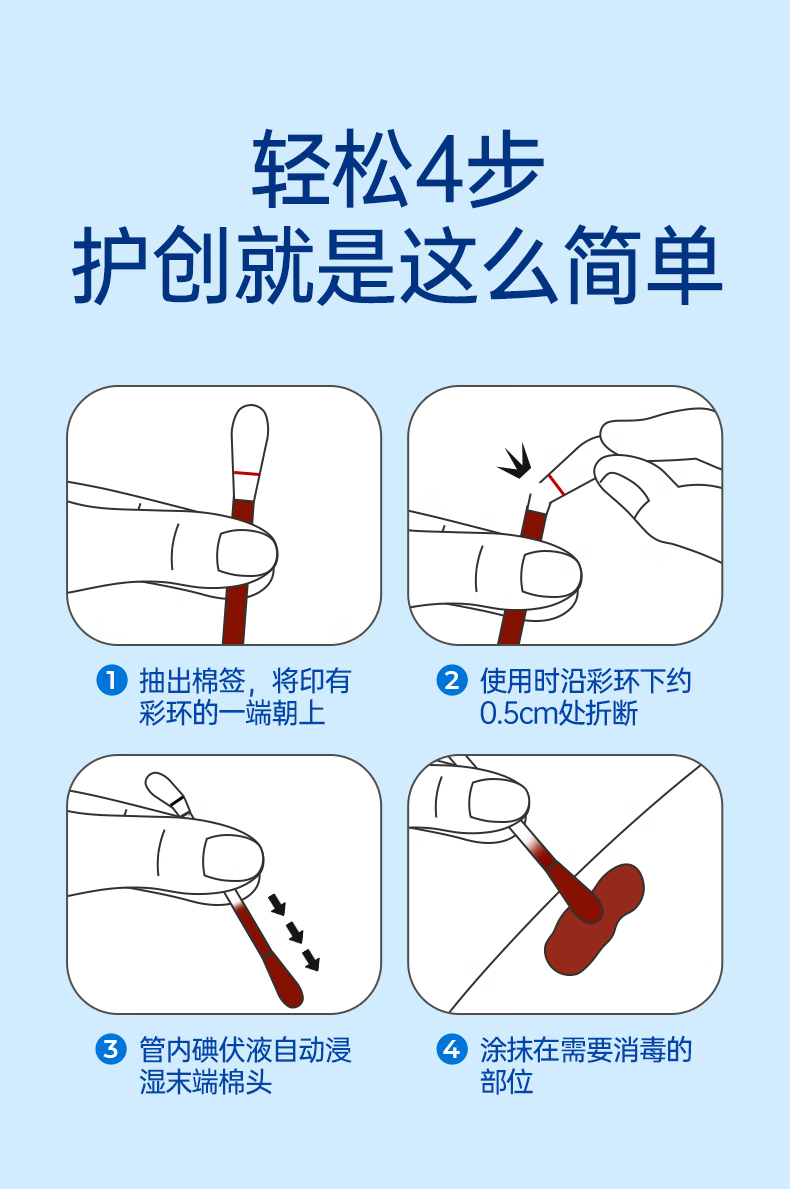 轻松4步
护创就是这么简单

1 抽出棉签，将印有彩环的一端朝上

2 使用时沿彩环下约0.5cm处折断

3 管内碘伏液自动浸湿末端棉头

4 涂抹在需要消毒的部位