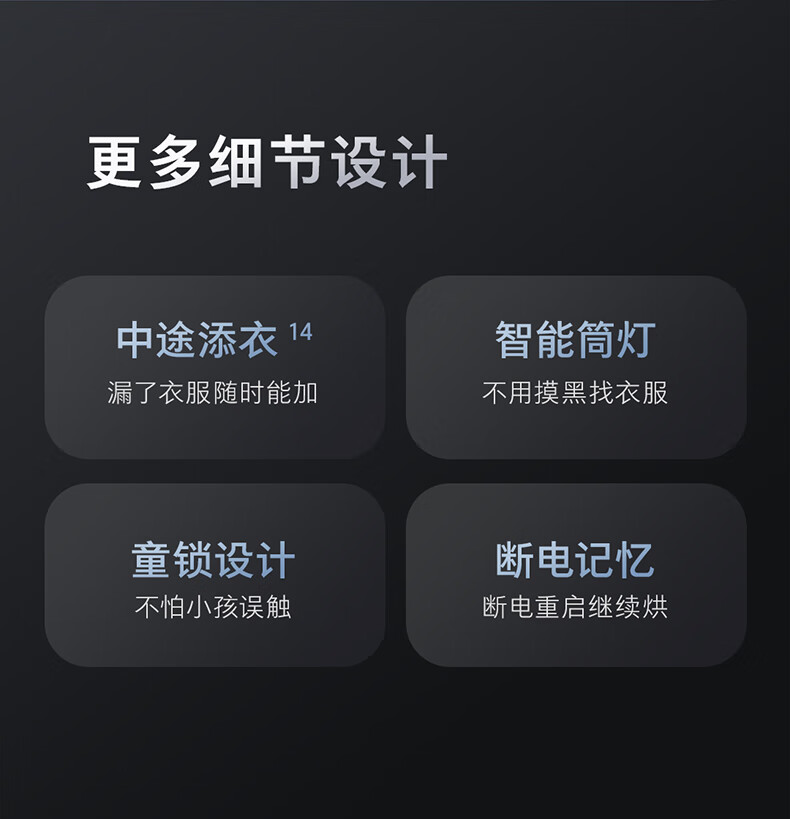 更多细节设计

中途添衣$^{14}$
漏了衣服随时能加

智能筒灯
不用摸黑找衣服

童锁设计
不怕小孩误触

断电记忆
断电重启继续烘