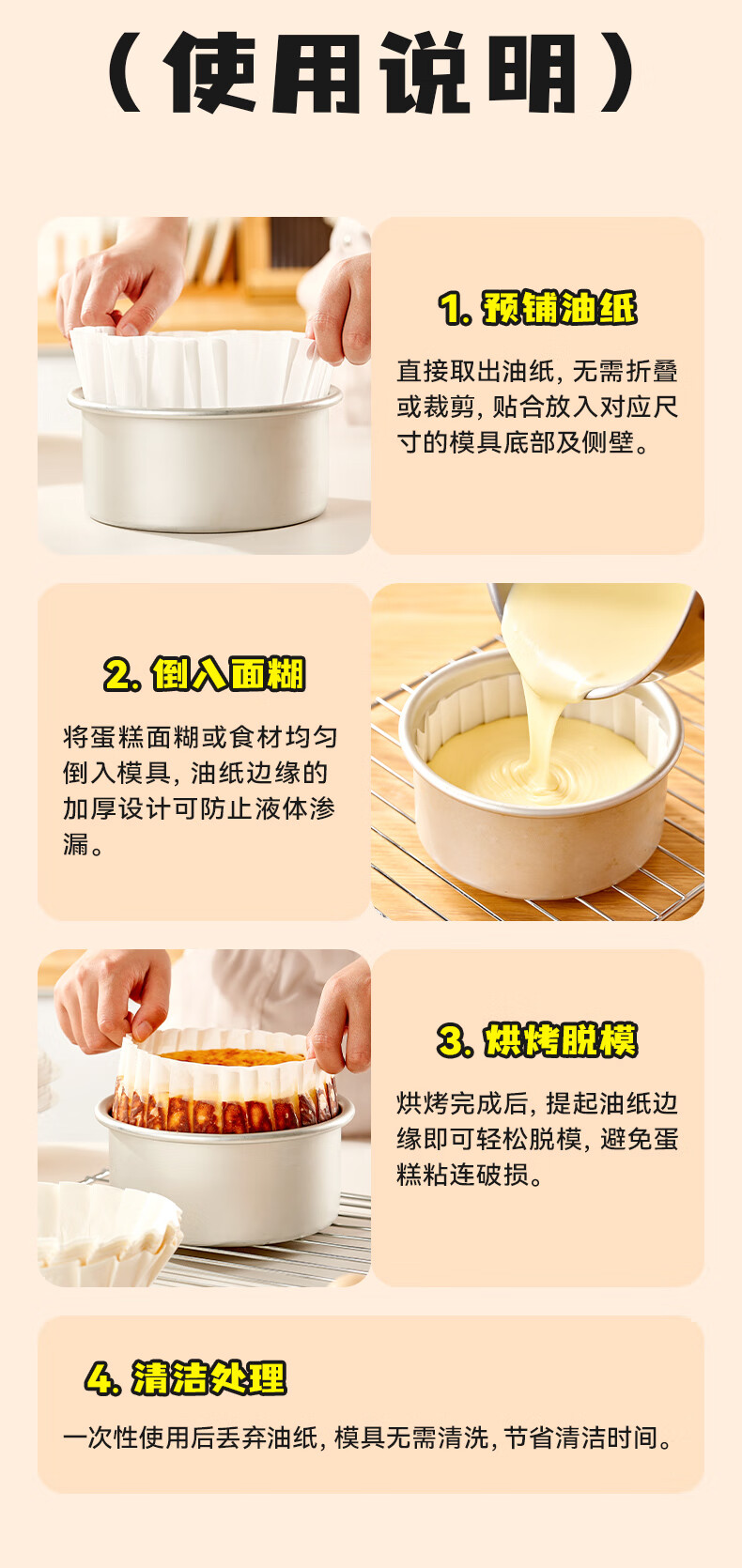 （使用说明）

1. 预铺油纸

直接取出油纸，无需折叠或裁剪，贴合放入对应尺寸的模具底部及侧壁。

2. 倒入面糊

将蛋糕面糊或食材均匀倒入模具，油纸边缘的加厚设计可防止液体渗漏。

3. 烘烤脱模

烘烤完成后，提起油纸边缘即可轻松脱模，避免蛋糕粘连破损。

4. 清洁处理

一次性使用后丢弃油纸，模具无需清洗，节省清洁时间。