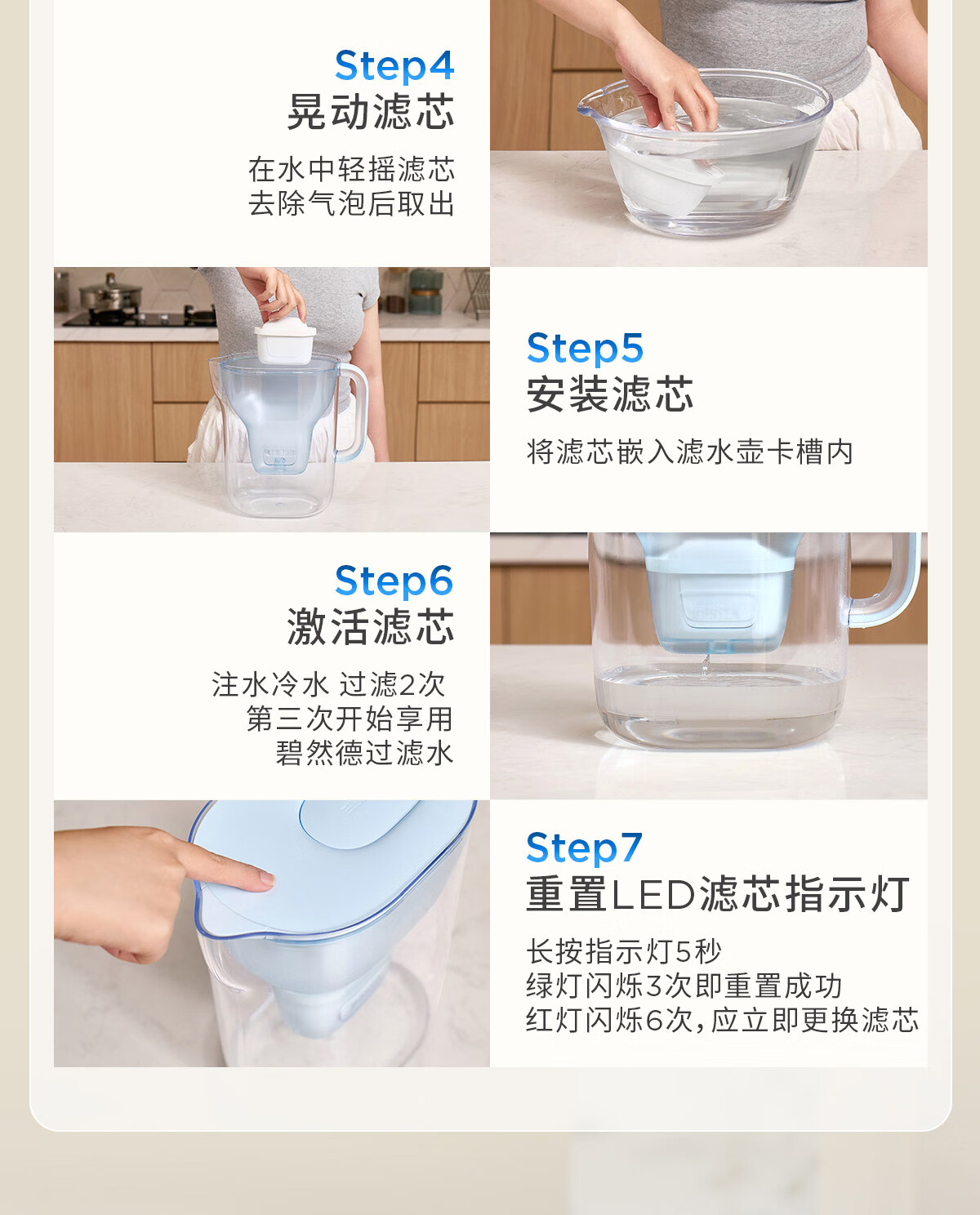 Step4
晃动滤芯

在水中轻摇滤芯
去除气泡后取出

Step5
安装滤芯

将滤芯嵌入滤水壶卡槽内

Step6
激活滤芯

注水冷水 过滤2次
第三次开始享用
碧然德过滤水

Step7
重置LED滤芯指示灯

长按指示灯5秒
绿灯闪烁3次即重置成功
红灯闪烁6次，应立即更换滤芯