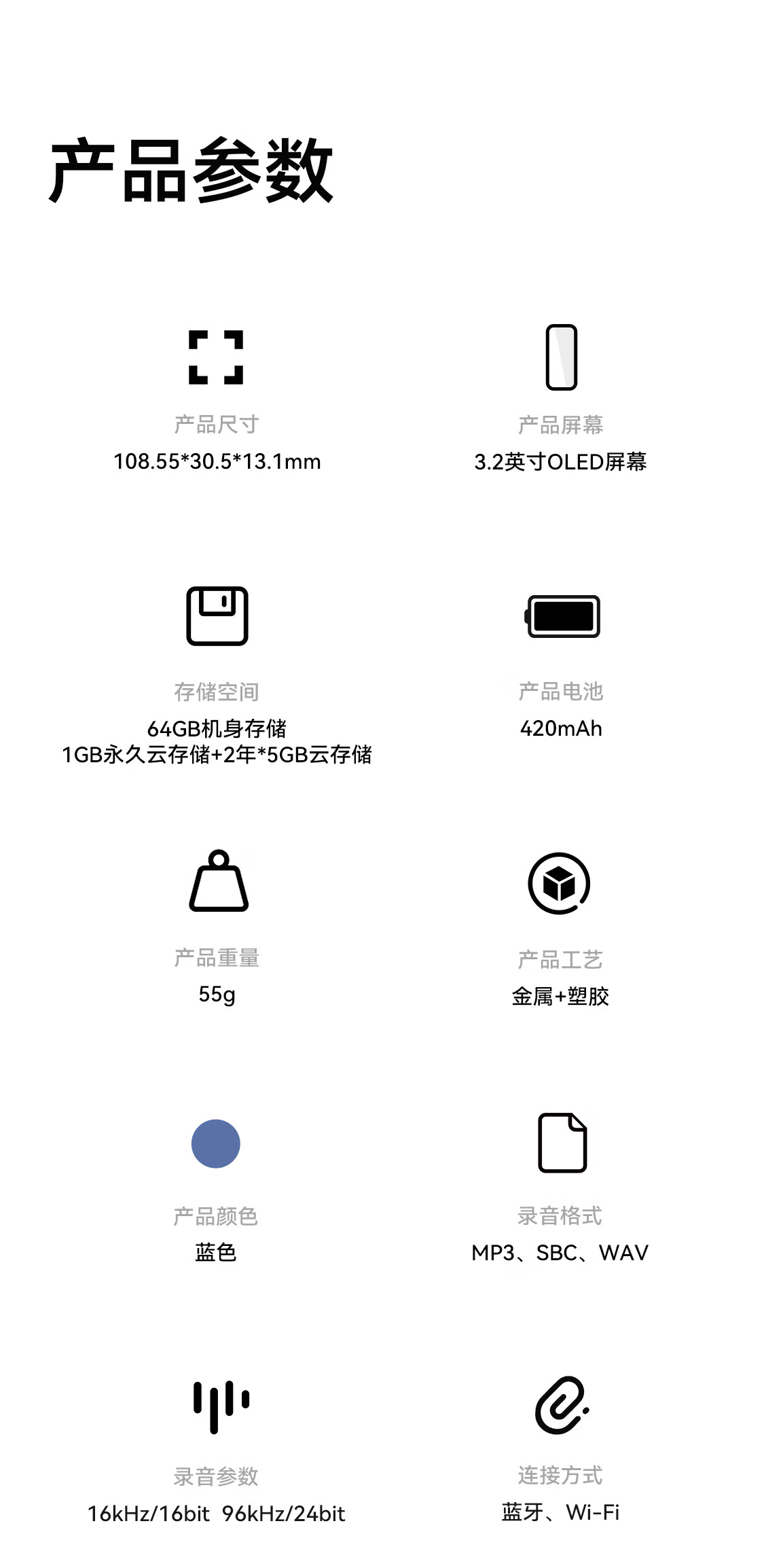 产品参数

产品尺寸
108.55*30.5*13.1mm

产品屏幕
3.2英寸OLED屏幕

存储空间
64GB机身存储
1GB永久云存储+2年*5GB云存储

产品电池
420mAh

产品重量
55g

产品工艺
金属+塑胶

产品颜色
蓝色

录音格式
MP3、SBC、WAV

录音参数
16kHz/16bit 96kHz/24bit

连接方式
蓝牙、Wi-Fi