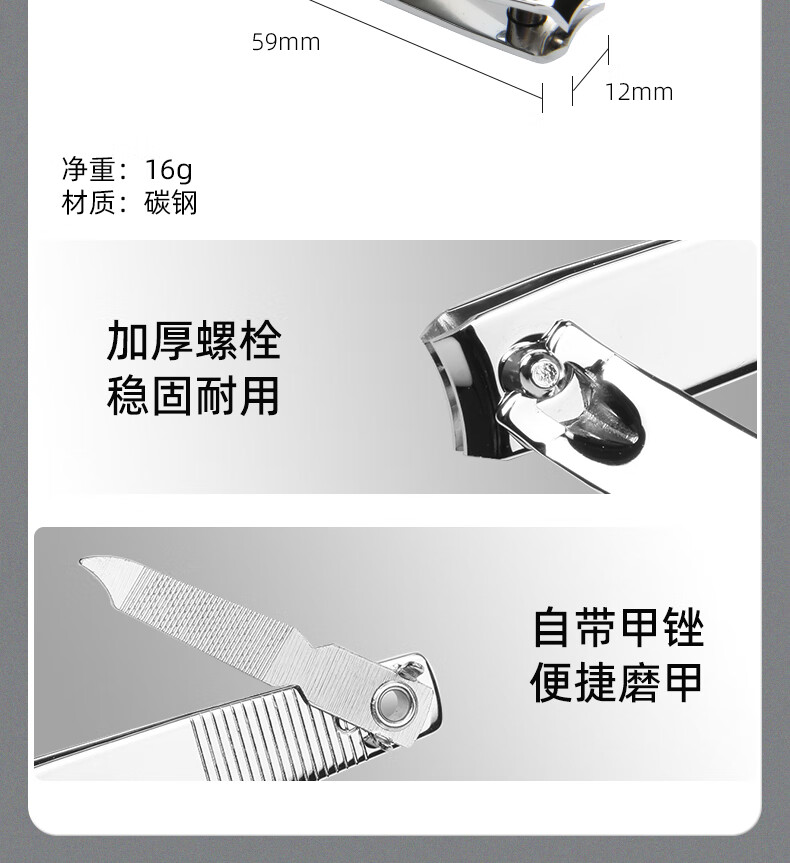 59mm

12mm

净重：16g
材质：碳钢

加厚螺栓
稳固耐用

自带甲锉
便捷磨甲