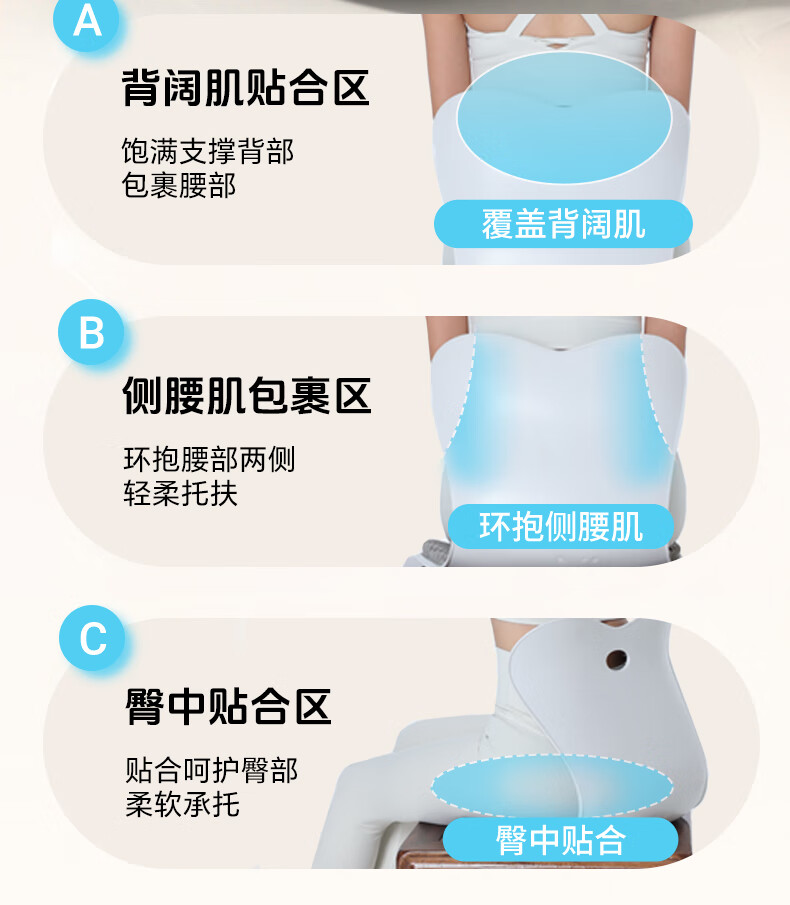 A

背阔肌贴合区

饱满支撑背部
包裹腰部

覆盖背阔肌

B

侧腰肌包裹区

环抱腰部两侧
轻柔托扶

环抱侧腰肌

C

臀中贴合区

贴合呵护臀部
柔软承托

臀中贴合