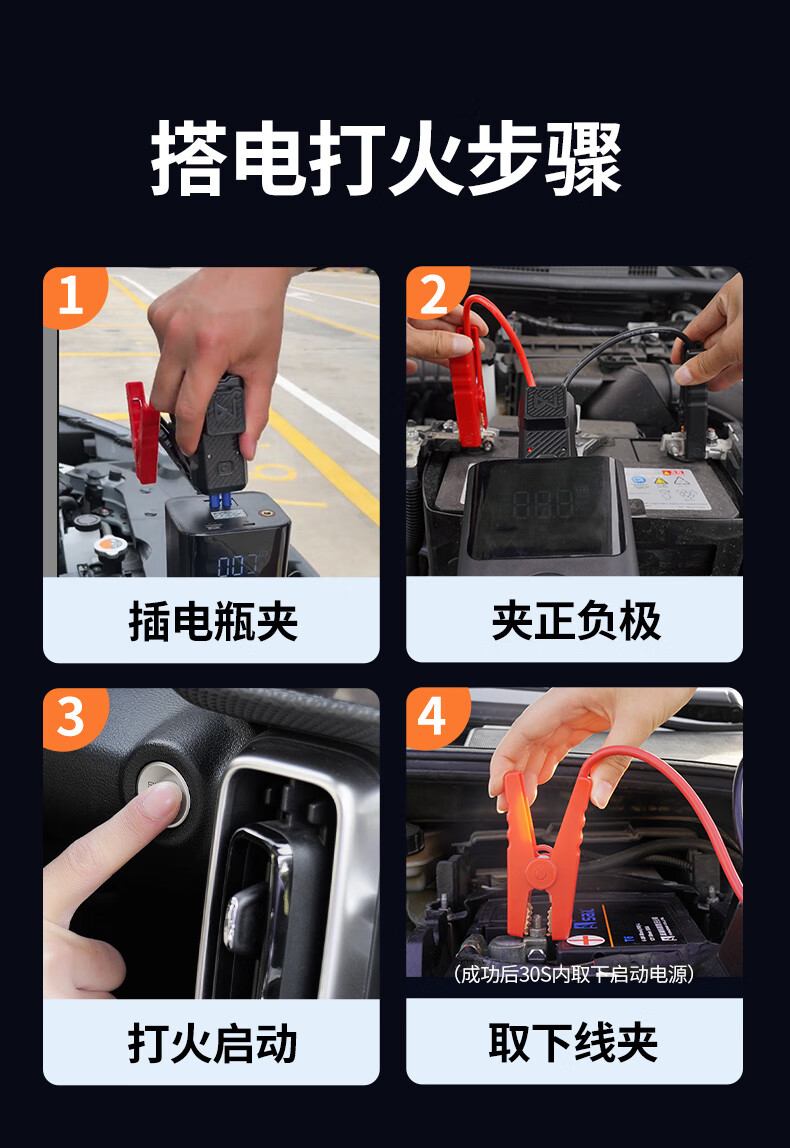 搭电打火步骤

1

插电瓶夹

2

夹正负极

3

打火启动

4

（成功后30S内取下启动电源）

取下线夹