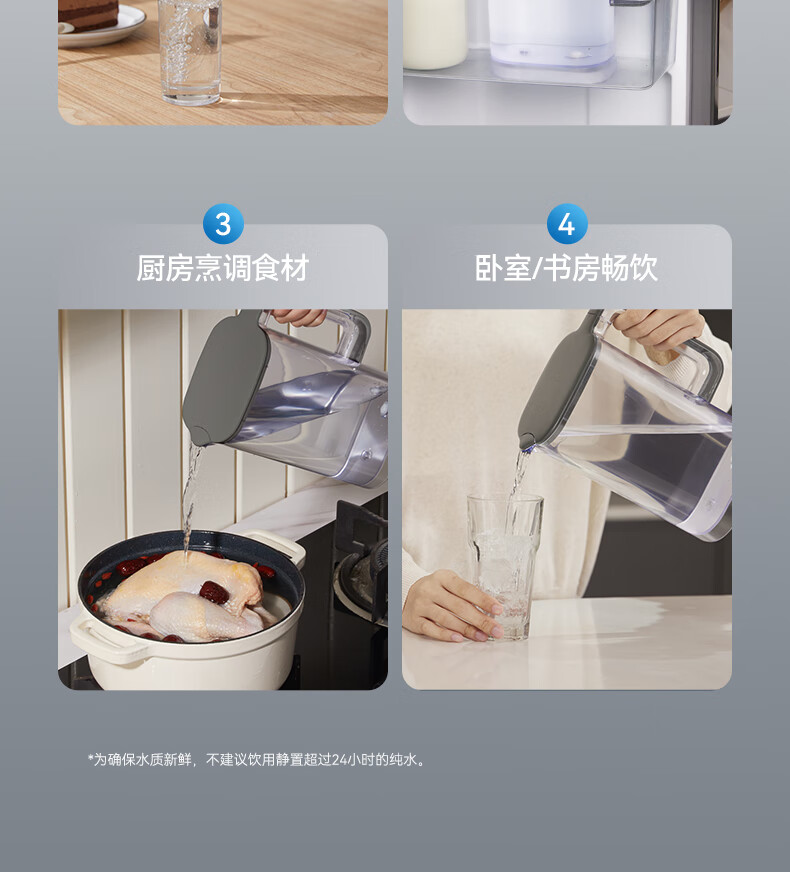 3
厨房烹调食材

4
卧室/书房畅饮

*为确保水质新鲜，不建议饮用静置超过24小时的纯水。