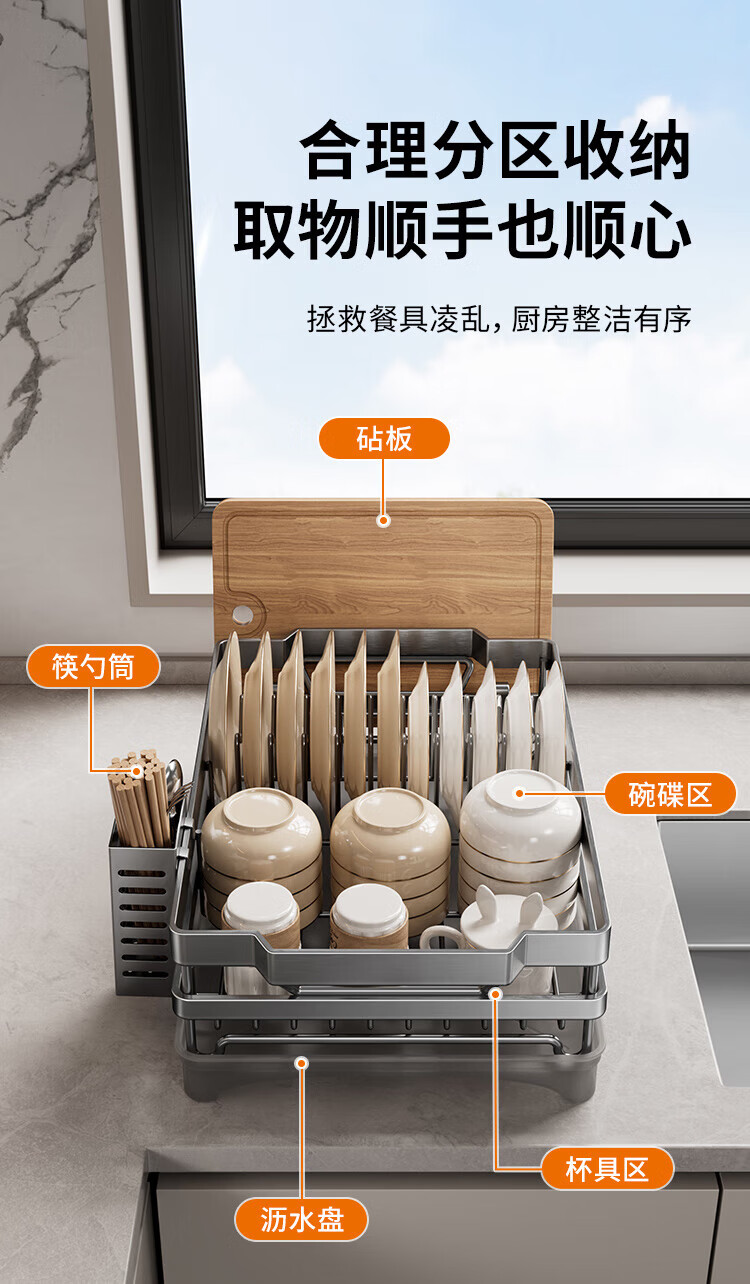 合理分区收纳
取物顺手也顺心

拯救餐具凌乱，厨房整洁有序

砧板

筷勺筒

碗碟区

杯具区

沥水盘