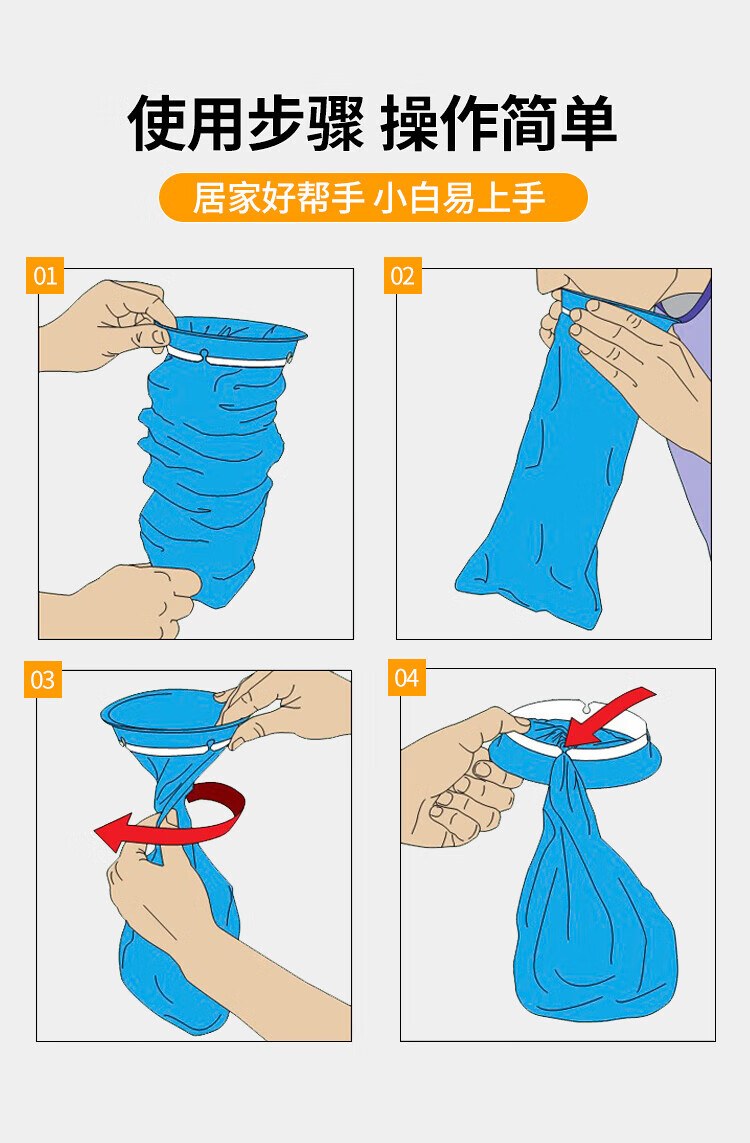 使用步骤 操作简单

居家好帮手 小白易上手

01

02

03

04