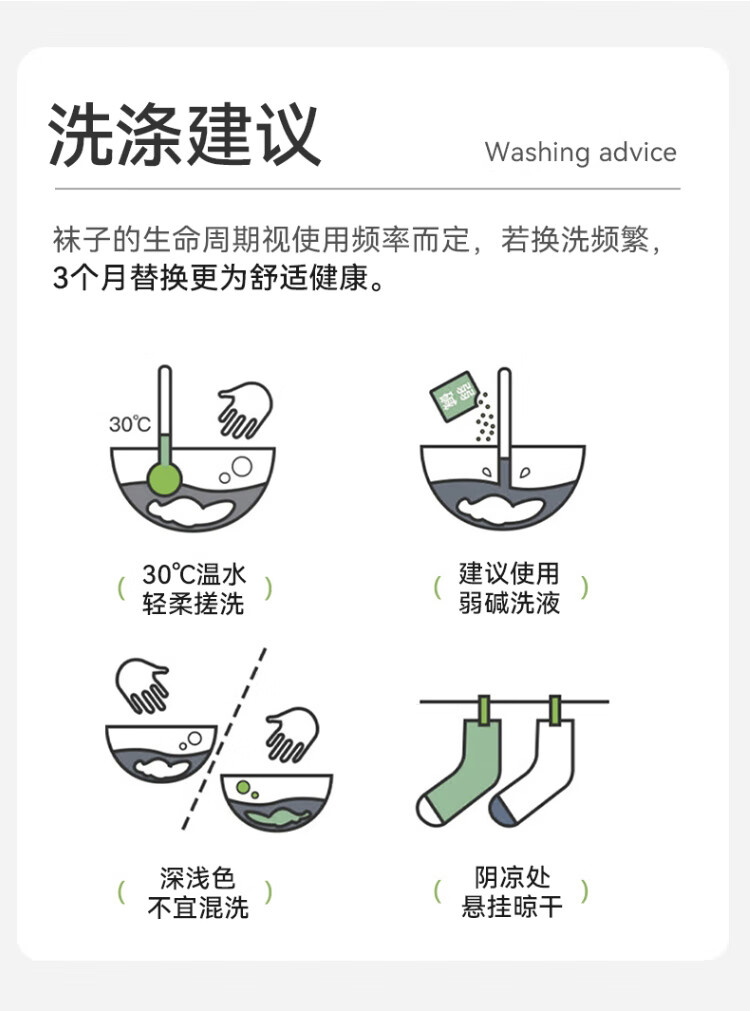 洗涤建议

Washing advice

袜子的生命周期视使用频率而定，若换洗频繁，3个月替换更为舒适健康。

30℃

( 30℃温水 轻柔搓洗 )

( 建议使用 弱碱洗液 )

( 深浅色 不宜混洗 )

( 阴凉处 悬挂晾干 )