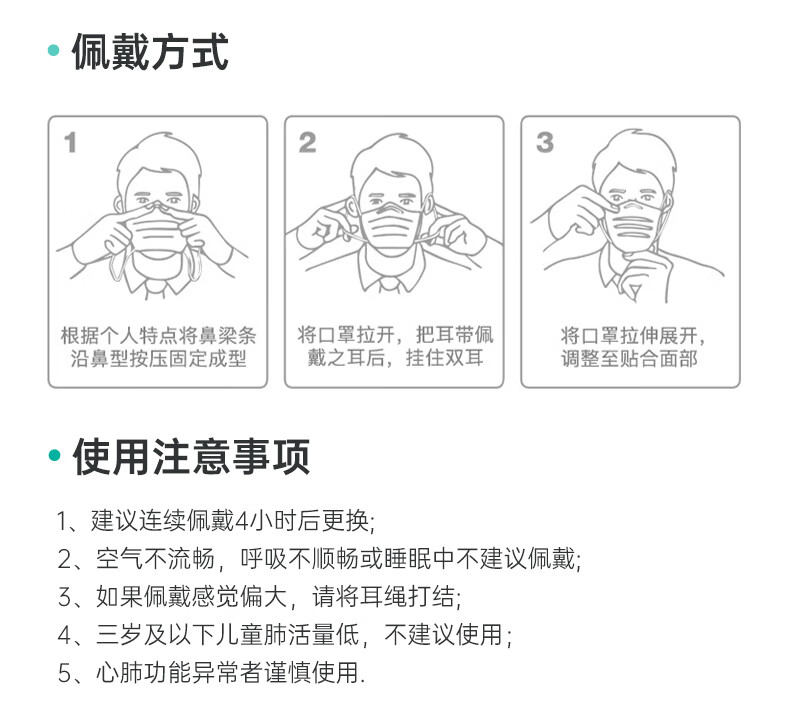 佩戴方式

1
根据个人特点将鼻梁条沿鼻型按压固定成型

2
将口罩拉开，把耳带佩戴之耳后，挂住双耳

3
将口罩拉伸展开，调整至贴合面部

使用注意事项

1、建议连续佩戴4小时后更换;
2、空气不流畅，呼吸不顺畅或睡眠中不建议佩戴;
3、如果佩戴感觉偏大，请将耳绳打结;
4、三岁及以下儿童肺活量低，不建议使用;
5、心肺功能异常者谨慎使用.