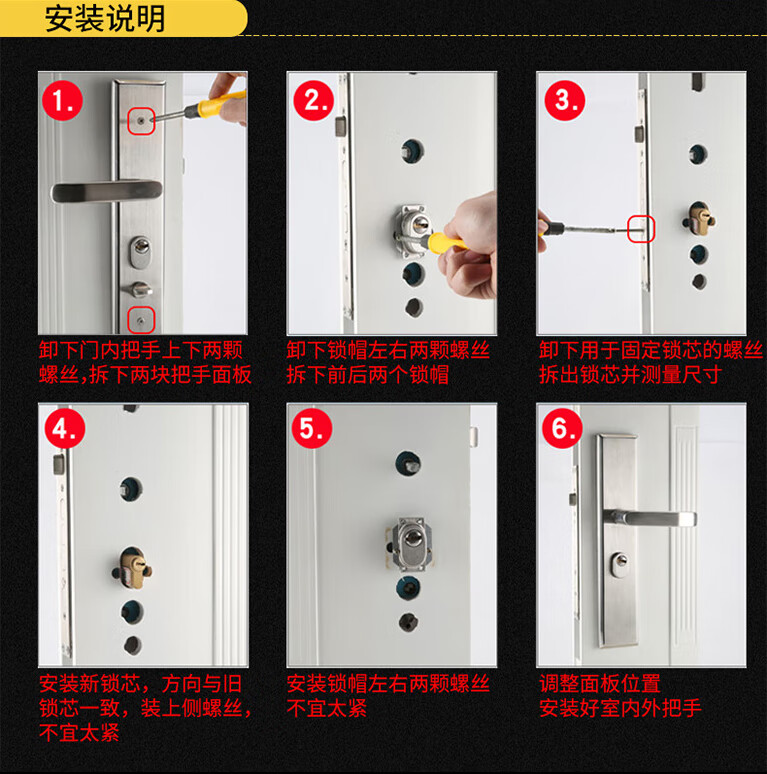 安装说明

1.
卸下门内把手上下两颗螺丝,拆下两块把手面板

2.
卸下锁帽左右两颗螺丝拆下前后两个锁帽

3.
卸下用于固定锁芯的螺丝拆出锁芯并测量尺寸

4.
安装新锁芯，方向与旧锁芯一致，装上侧螺丝，不宜太紧

5.
安装锁帽左右两颗螺丝不宜太紧

6.
调整面板位置安装好室内外把手