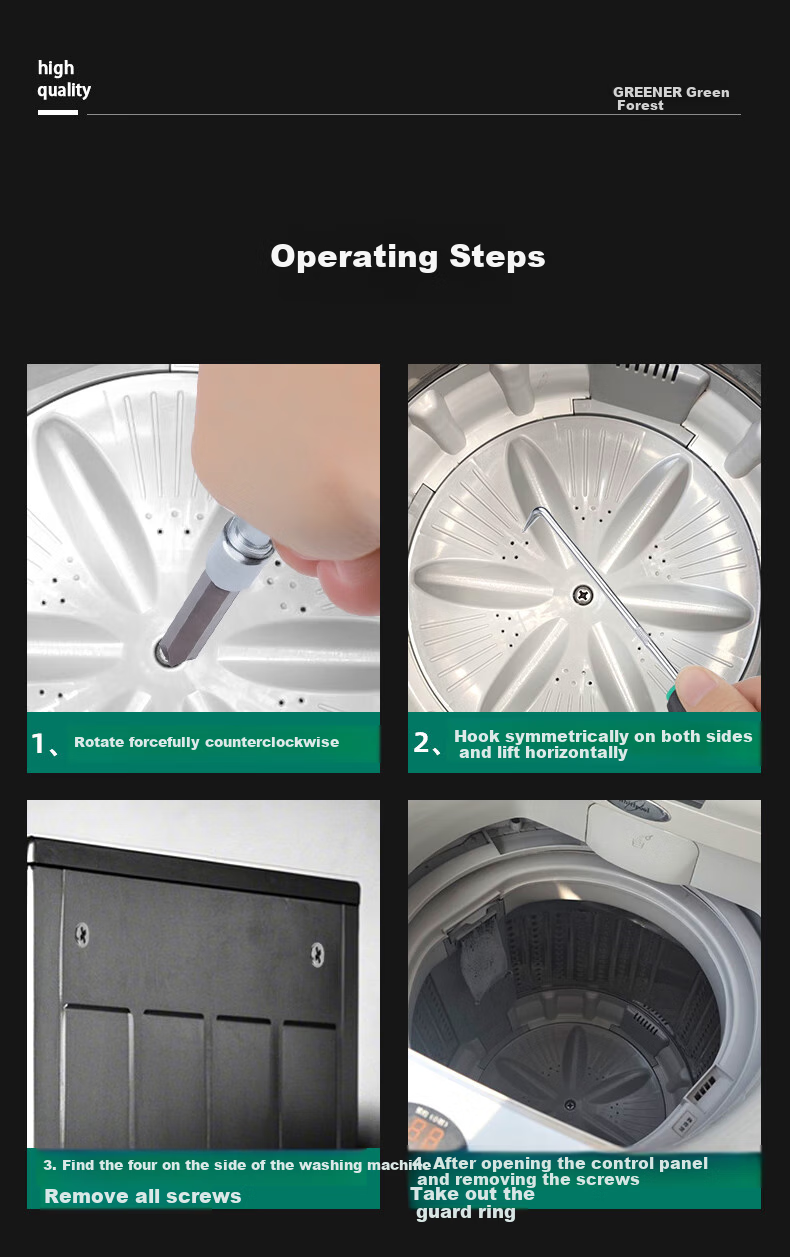 high quality

GREENER Green Forest

Operating Steps

1、 Rotate forcefully counterclockwise

2、 Hook symmetrically on both sides and lift horizontally

3. Find the four on the side of the washing machine

Remove all screws

4. After opening the control panel and removing the screws

Take out the guard ring