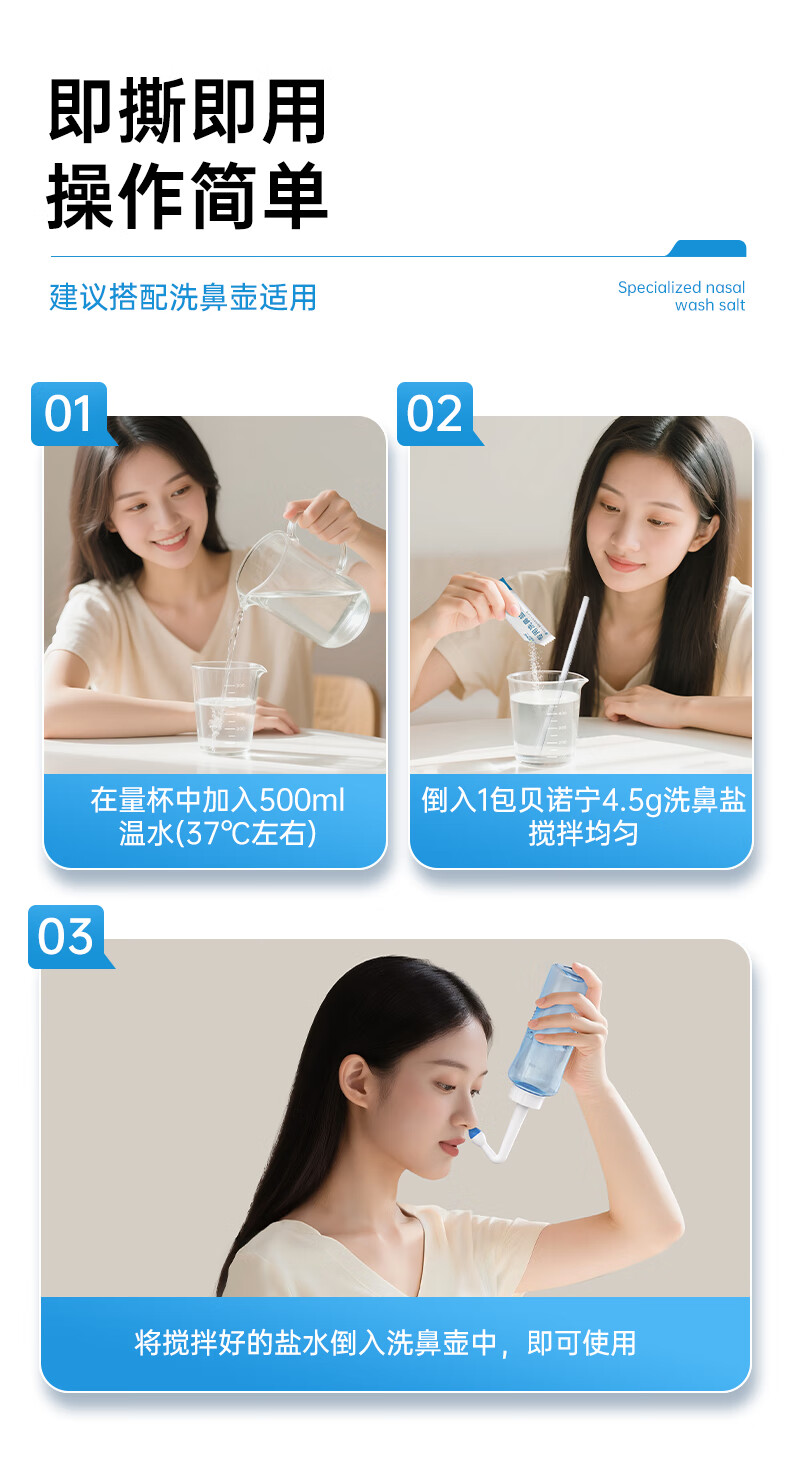 即撕即用
操作简单

建议搭配洗鼻壶适用

Specialized nasal wash salt

01

在量杯中加入500ml 温水(37℃左右)

02

倒入1包贝诺宁4.5g洗鼻盐 搅拌均匀

03

将搅拌好的盐水倒入洗鼻壶中，即可使用